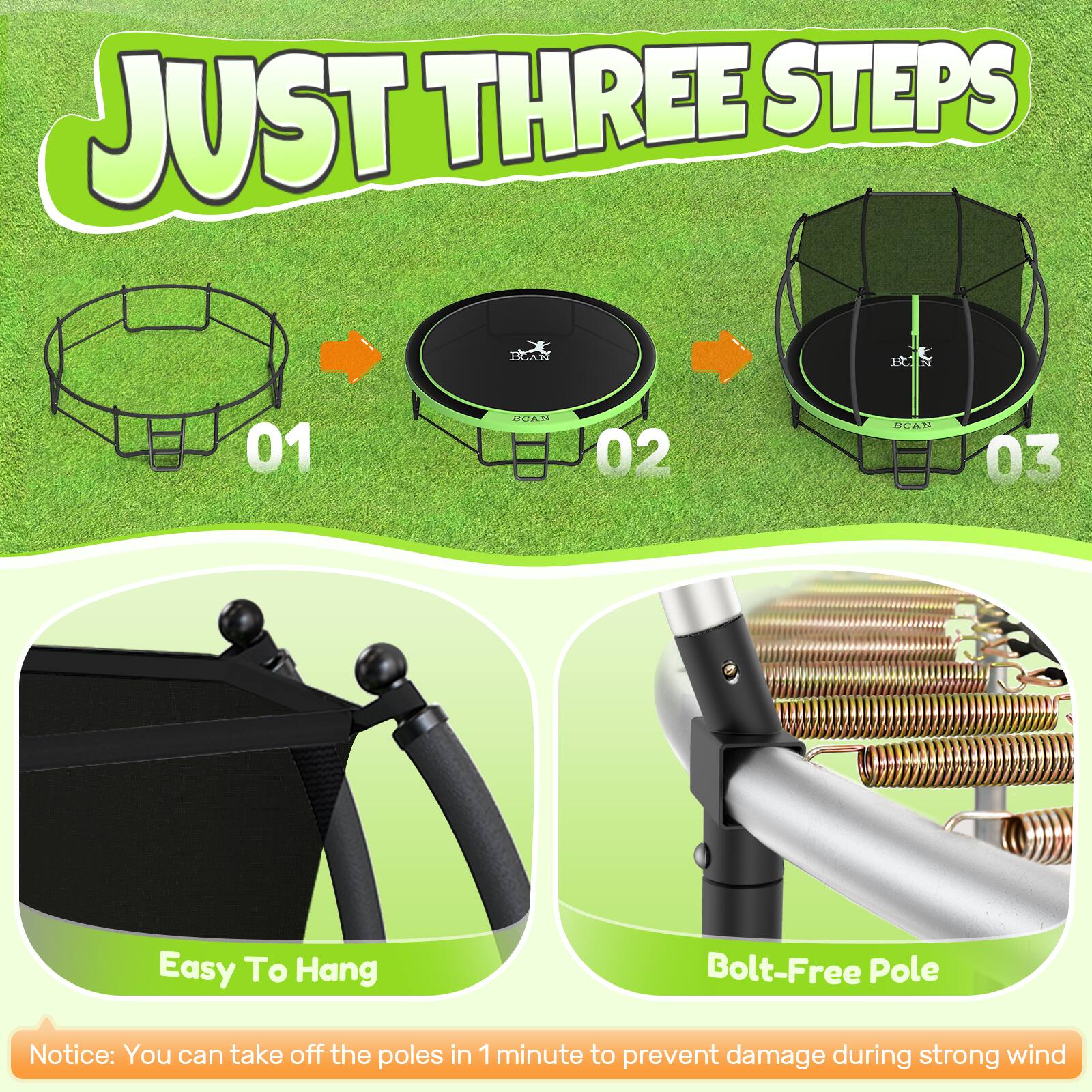 JUST THREE STEPS

01

BCAN

BCAN

02

BCAN

BCAN

03

Easy To Hang

Bolt-Free Pole

Notice: You can take off the poles in 1 minute to prevent damage during strong wind