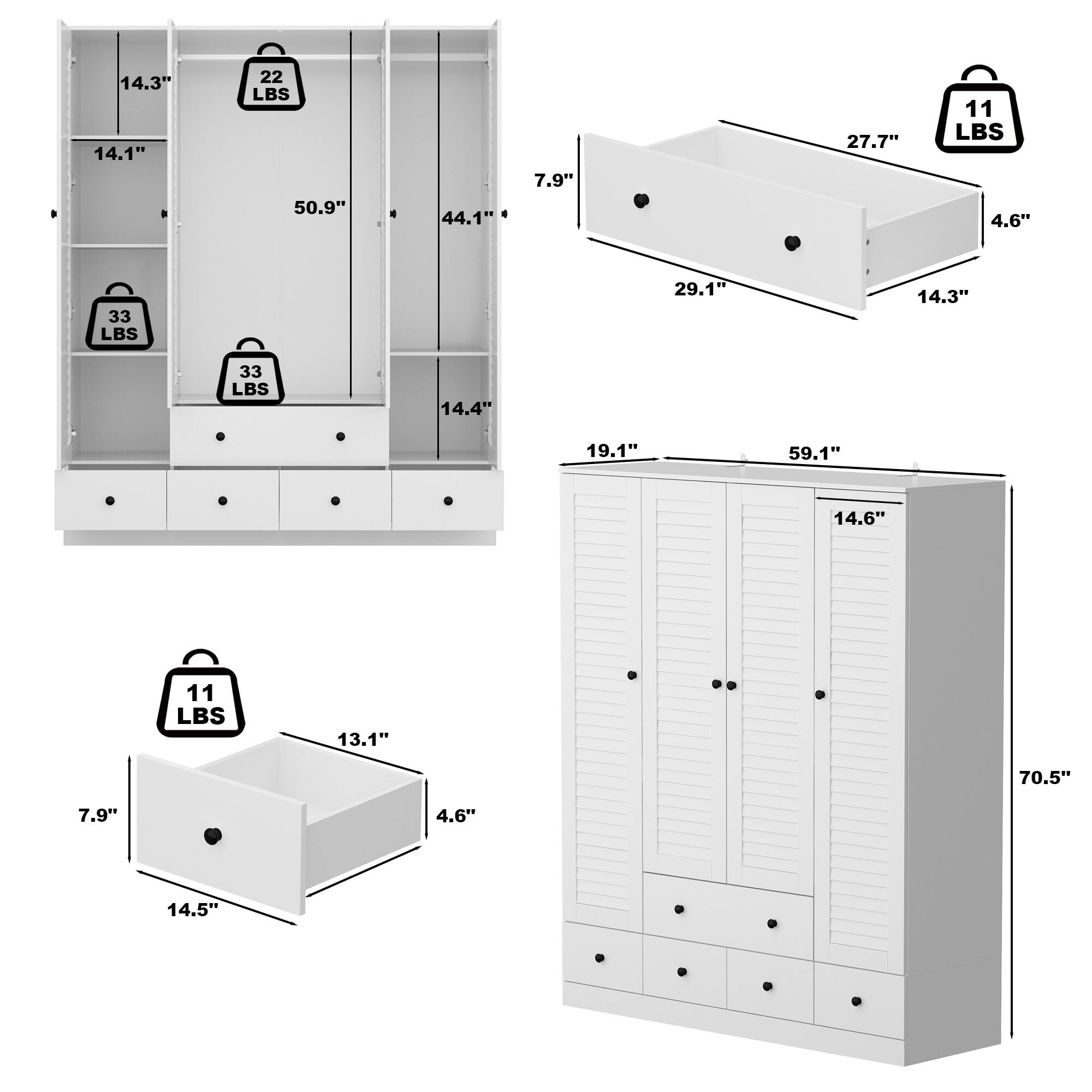 14.3"

22 LBS

14.1"

50.9"

44.1"

33 LBS

33 LBS

14.4"

11 LBS

27.7"

7.9"

4.6"

29.1"

14.3"

19.1"

59.1"

14.6"

70.5"

11 LBS

13.1"

7.9"

4.6"

14.5"