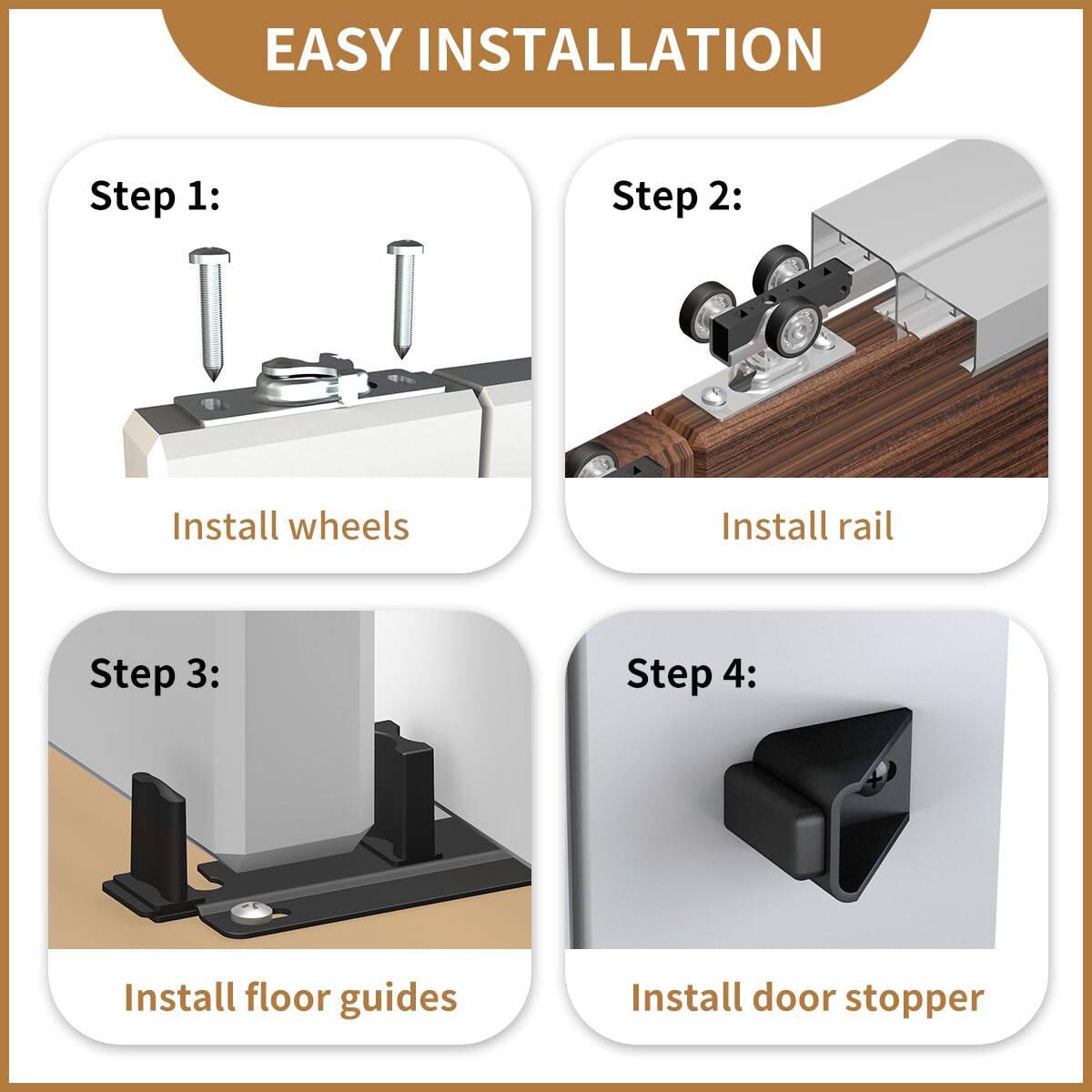 EASY INSTALLATION

Step 1:

Install wheels

Step 2:

Install rail

Step 3:

Install floor guides

Step 4:

Install door stopper