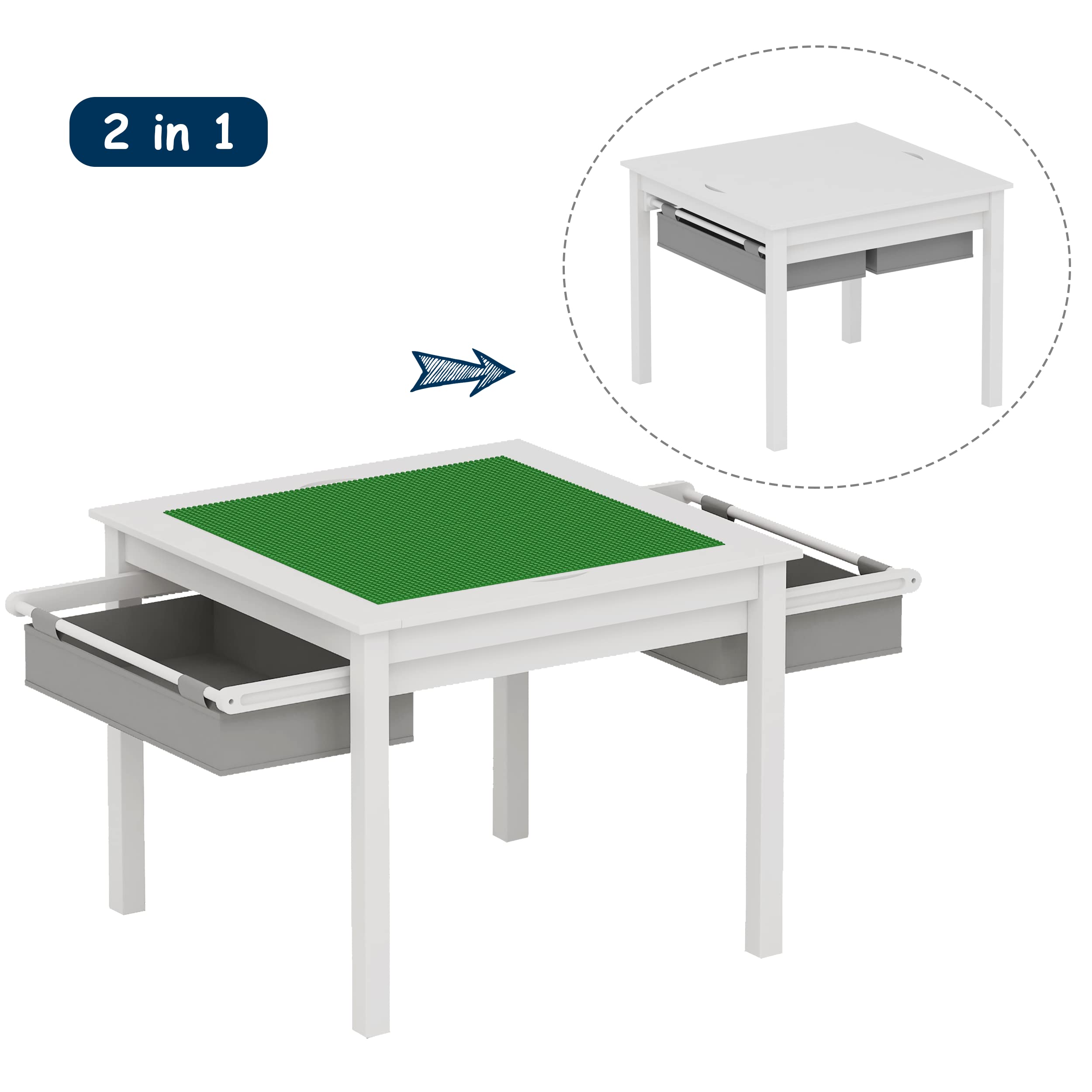 2 in 1