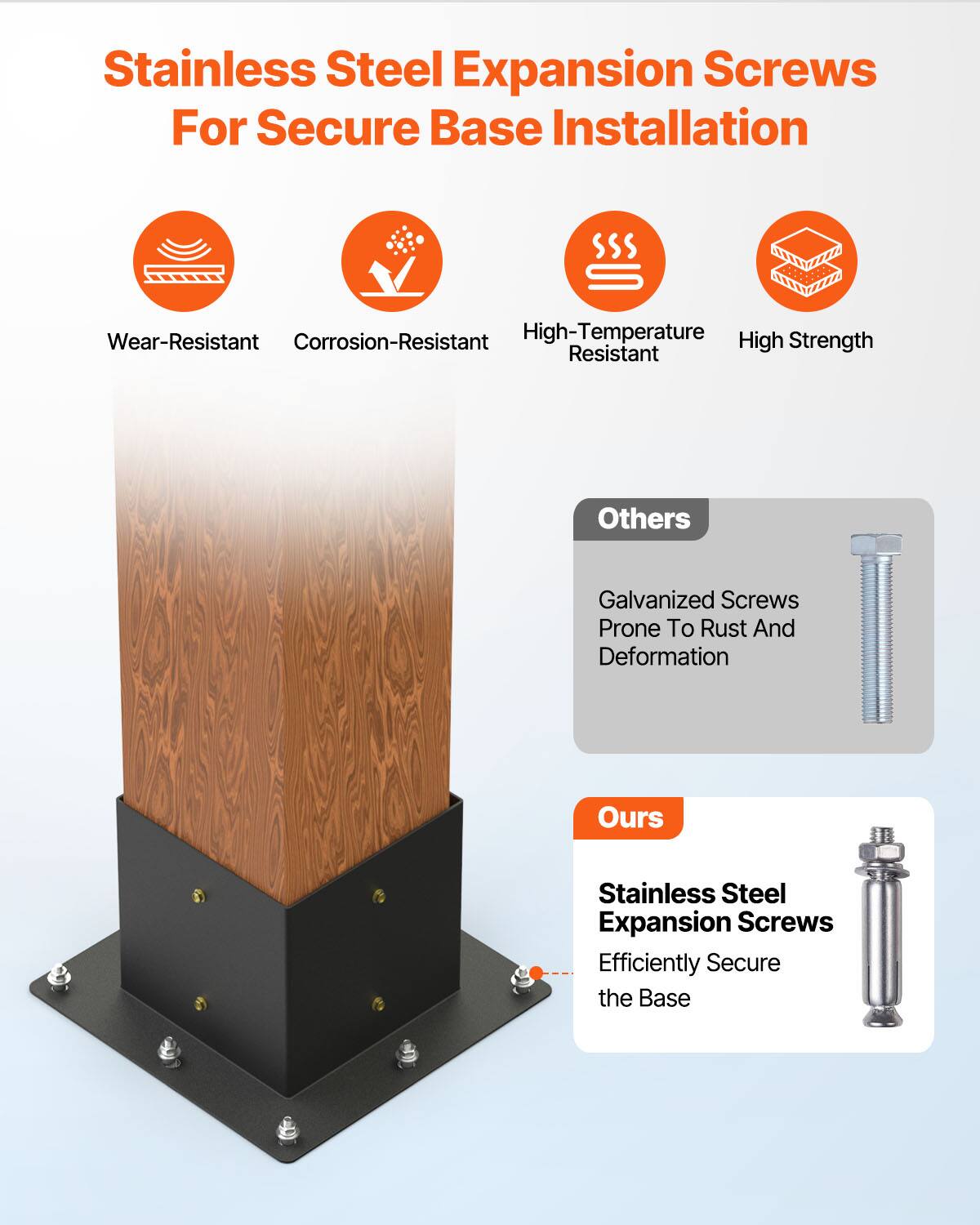 Stainless Steel Expansion Screws For Secure Base Installation

Wear-Resistant

Corrosion-Resistant

High-Temperature Resistant

High Strength

Others

Galvanized Screws Prone To Rust And Deformation

Ours

Stainless Steel Expansion Screws

Efficiently Secure the Base