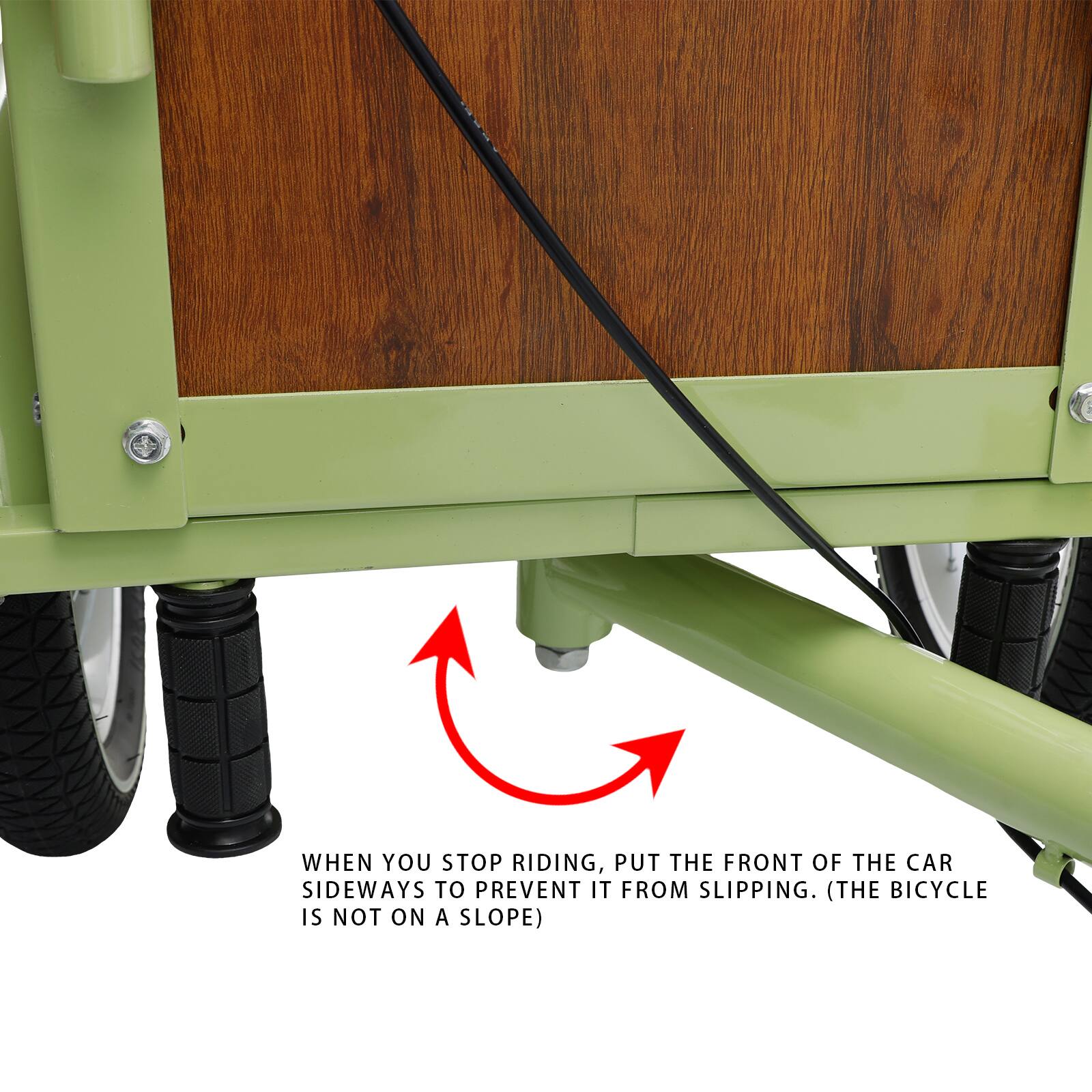 WHEN YOU STOP RIDING, PUT THE FRONT OF THE CAR SIDEWAYS TO PREVENT IT FROM SLIPPING. (THE BICYCLE IS NOT ON A SLOPE)