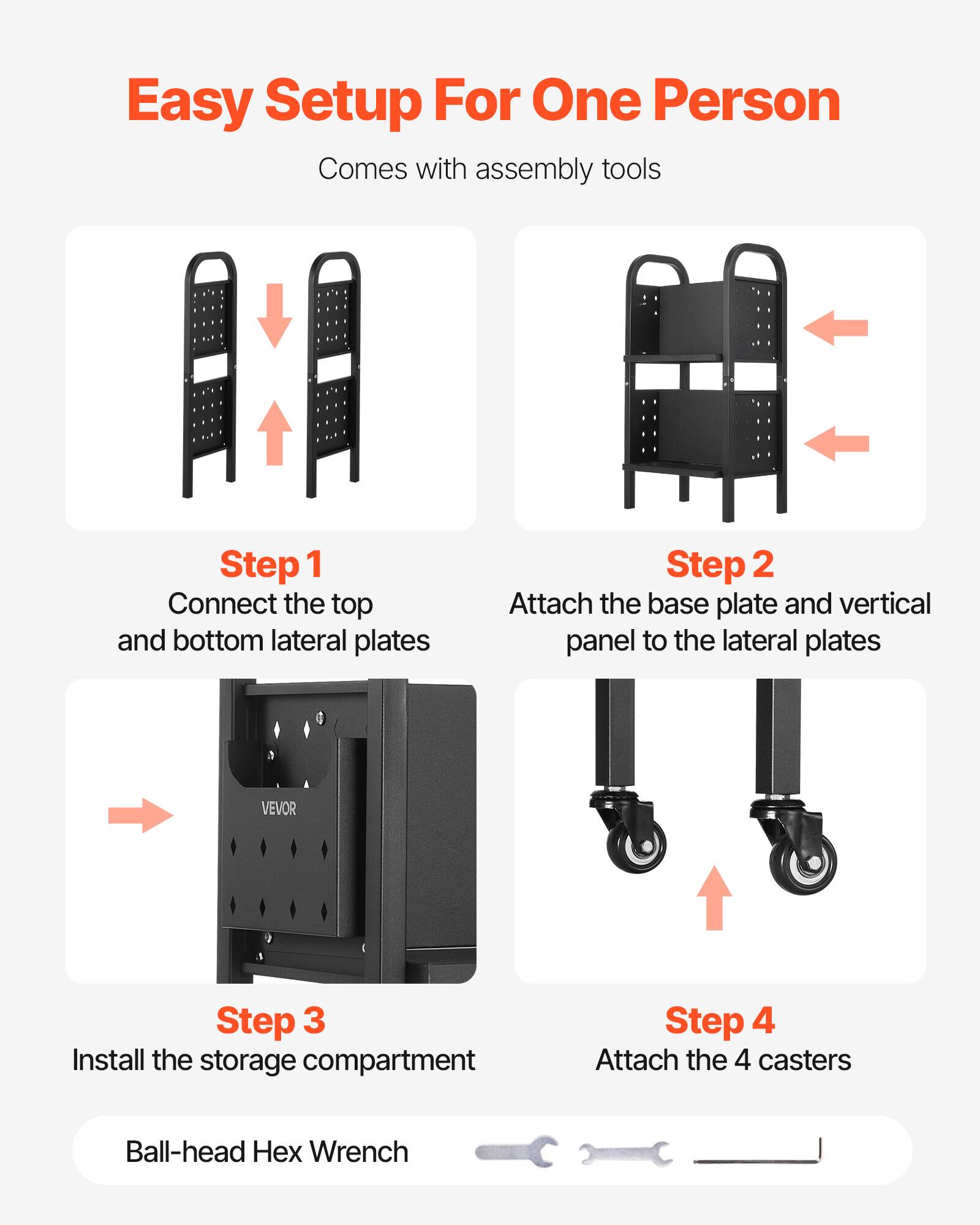 Easy Setup For One Person

Comes with assembly tools

Step 1
Connect the top and bottom lateral plates

Step 2
Attach the base plate and vertical panel to the lateral plates

VEVOR

Step 3
Install the storage compartment

Step 4
Attach the 4 casters

Ball-head Hex Wrench