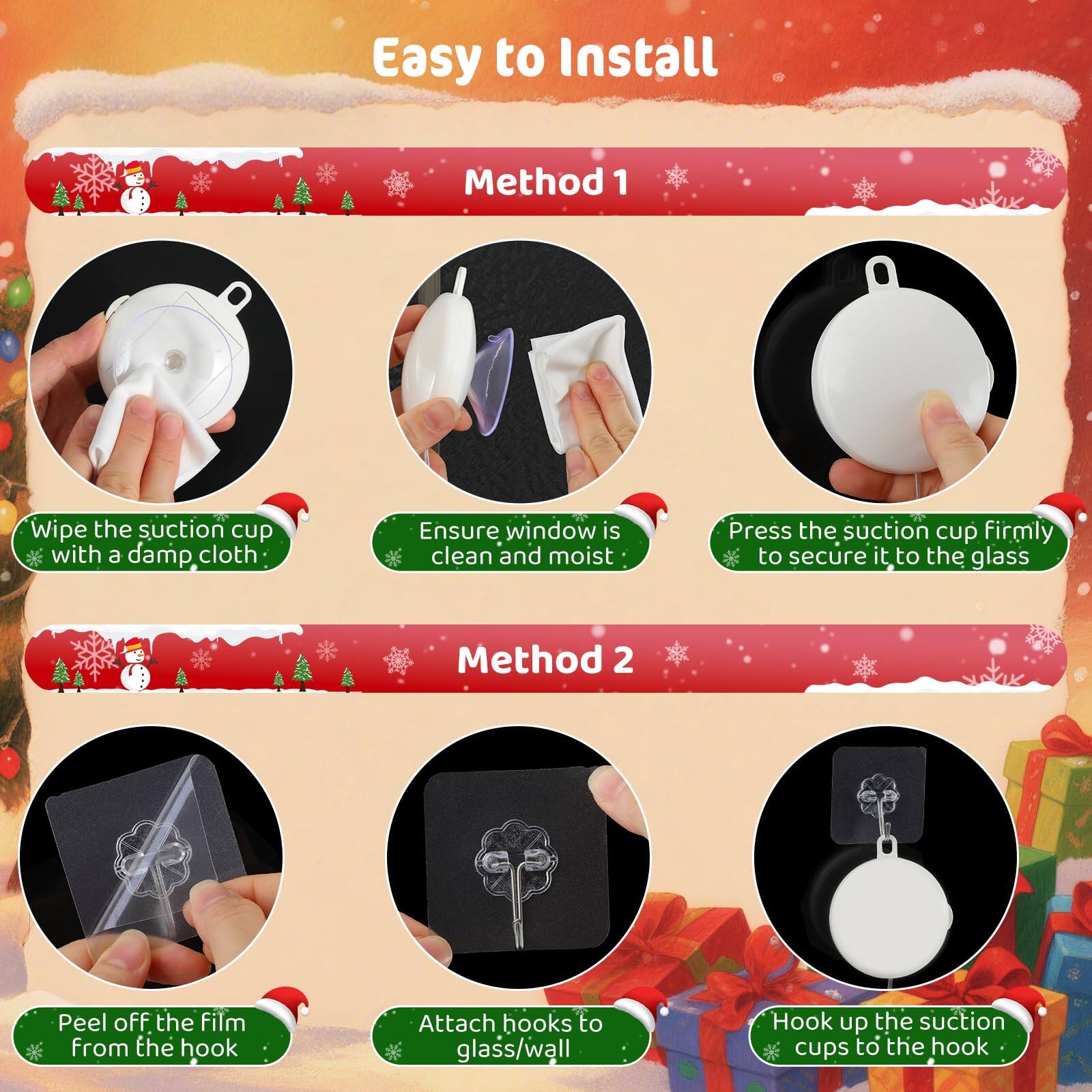 Easy to Install

Method 1

Wipe the suction cup with a damp cloth

Ensure window is clean and moist

Press the suction cup firmly to secure it to the glass

Method 2

Peel off the film from the hook

Attach hooks to glass/wall

Hook up the suction cups to the hook