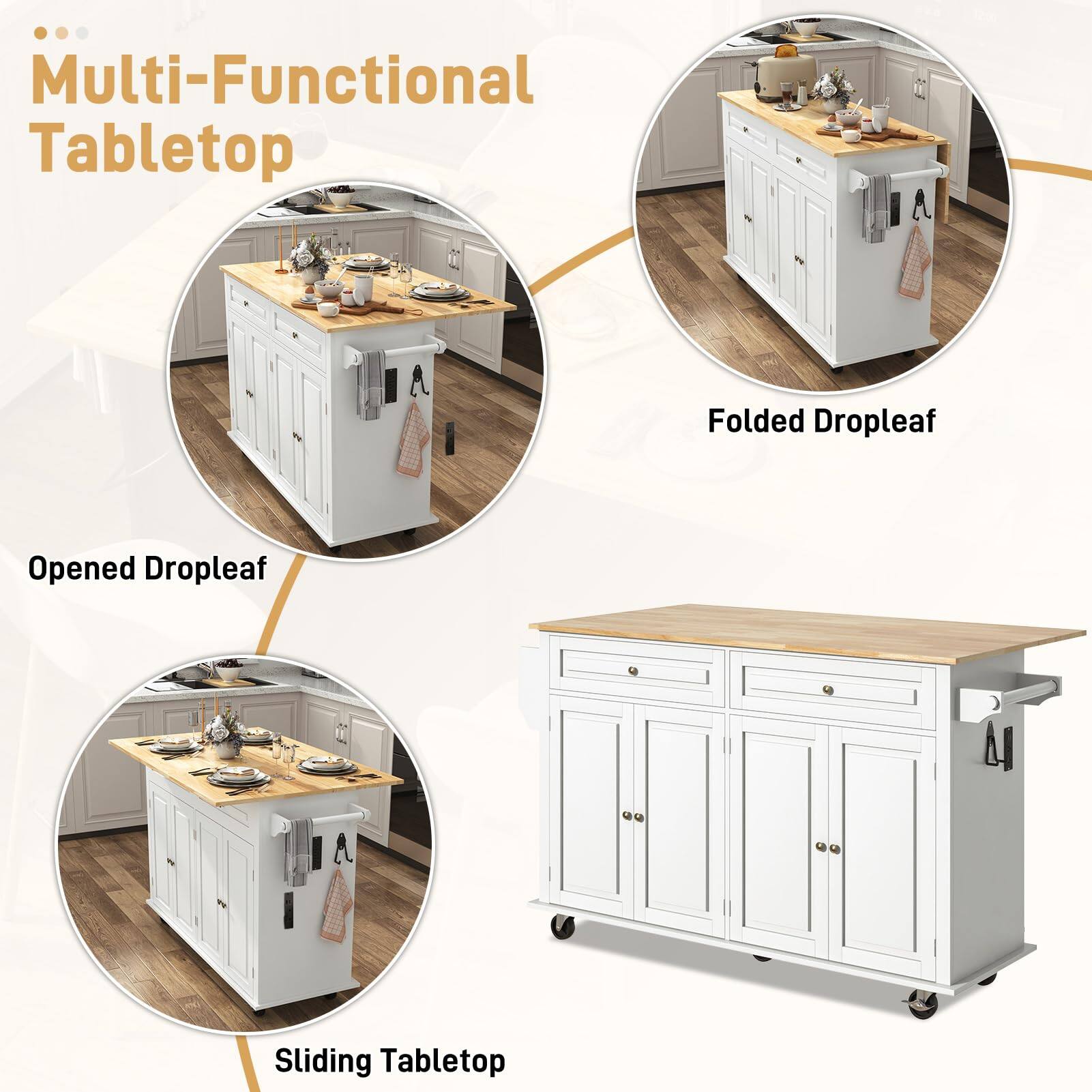 Multi-Functional Tabletop

Folded Dropleaf

Opened Dropleaf

Sliding Tabletop