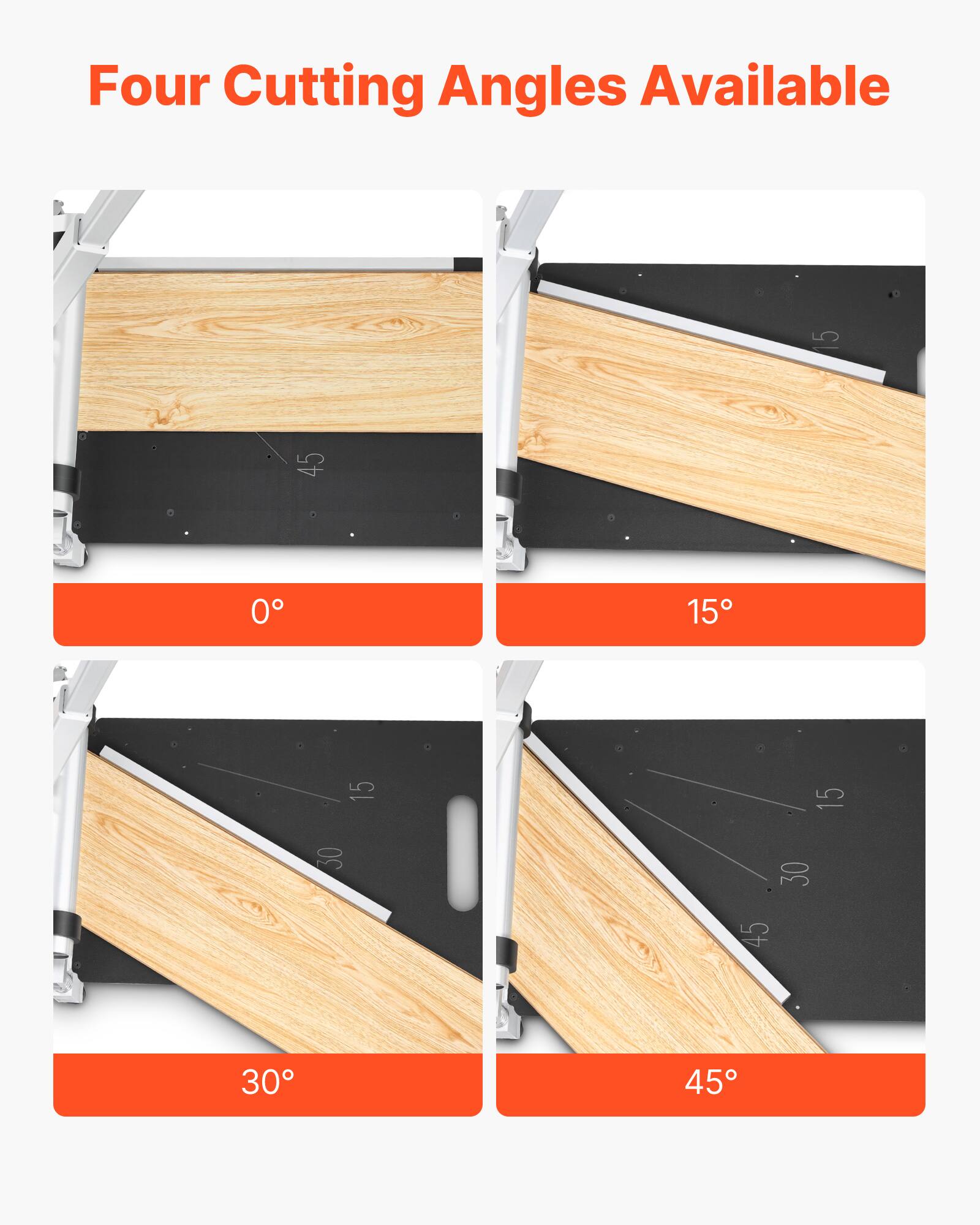 Four Cutting Angles Available

45

0°

15

15°

15

30

30°

15

30

45

45°