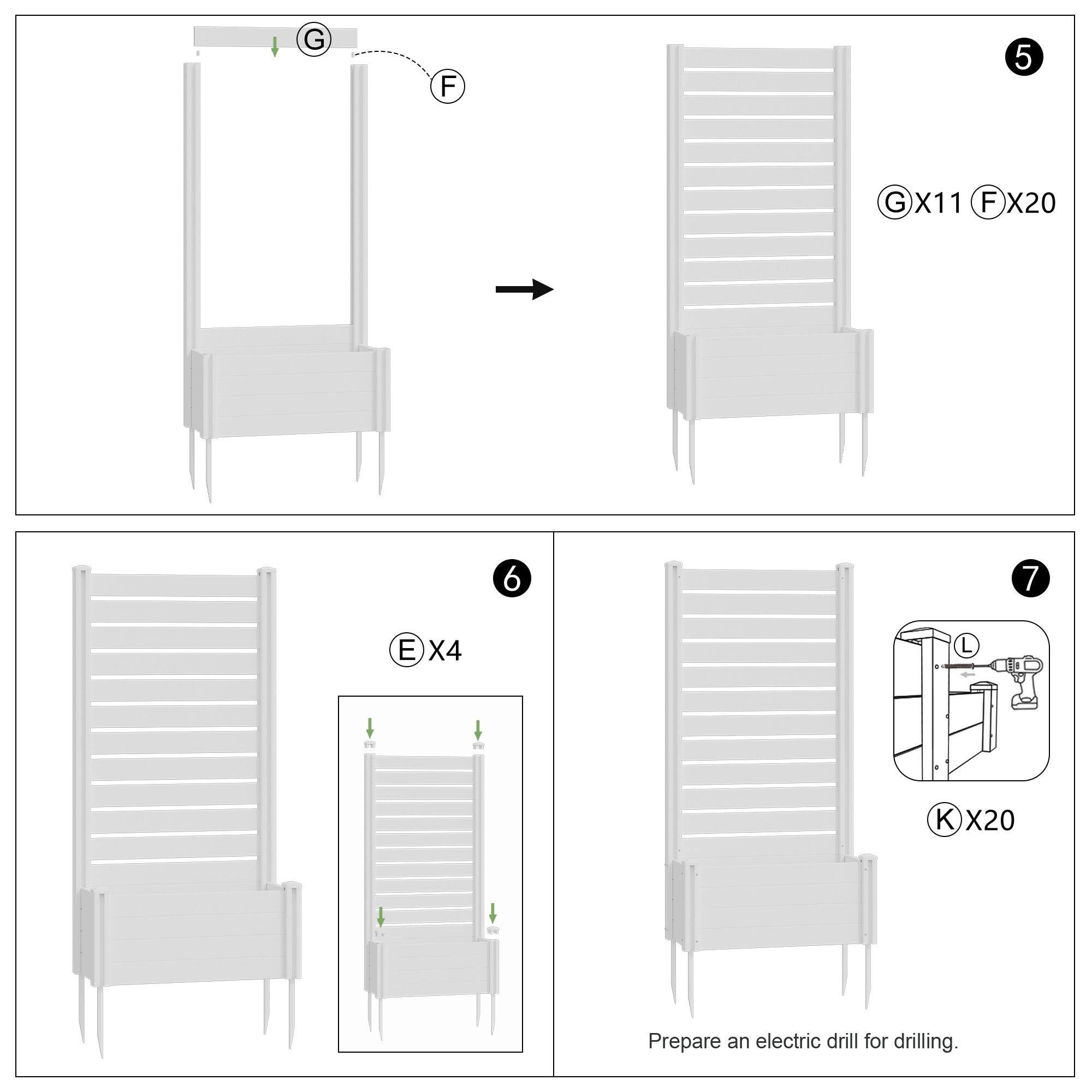 G

F

5

G X11 F X20

6

E X4

7

L

K X20

Prepare an electric drill for drilling.