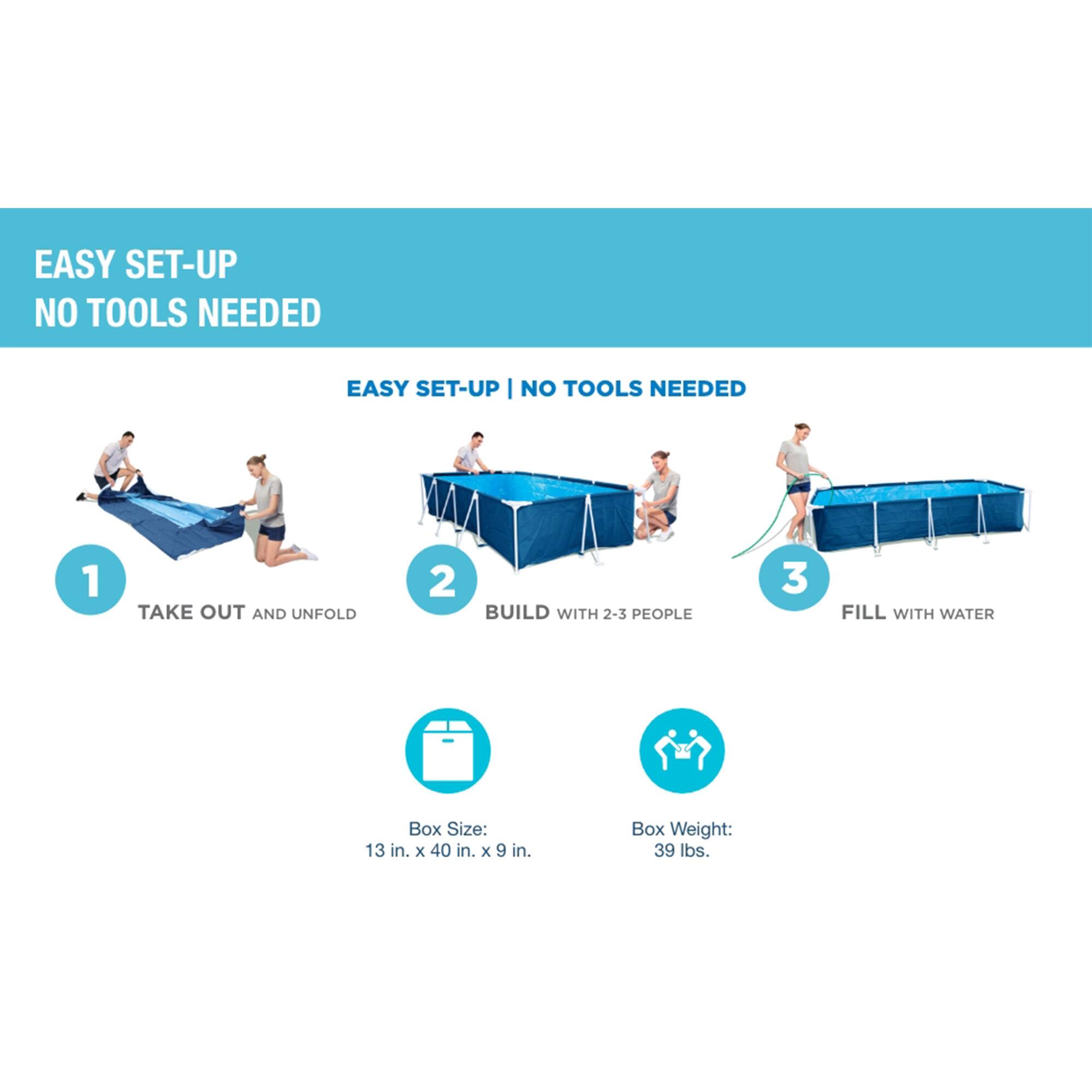 EASY SET-UP
NO TOOLS NEEDED

EASY SET-UP | NO TOOLS NEEDED

1
TAKE OUT AND UNFOLD

2
BUILD WITH 2-3 PEOPLE

3
FILL WITH WATER

Box Size:
13 in. x 40 in. x 9 in.

Box Weight:
39 lbs.