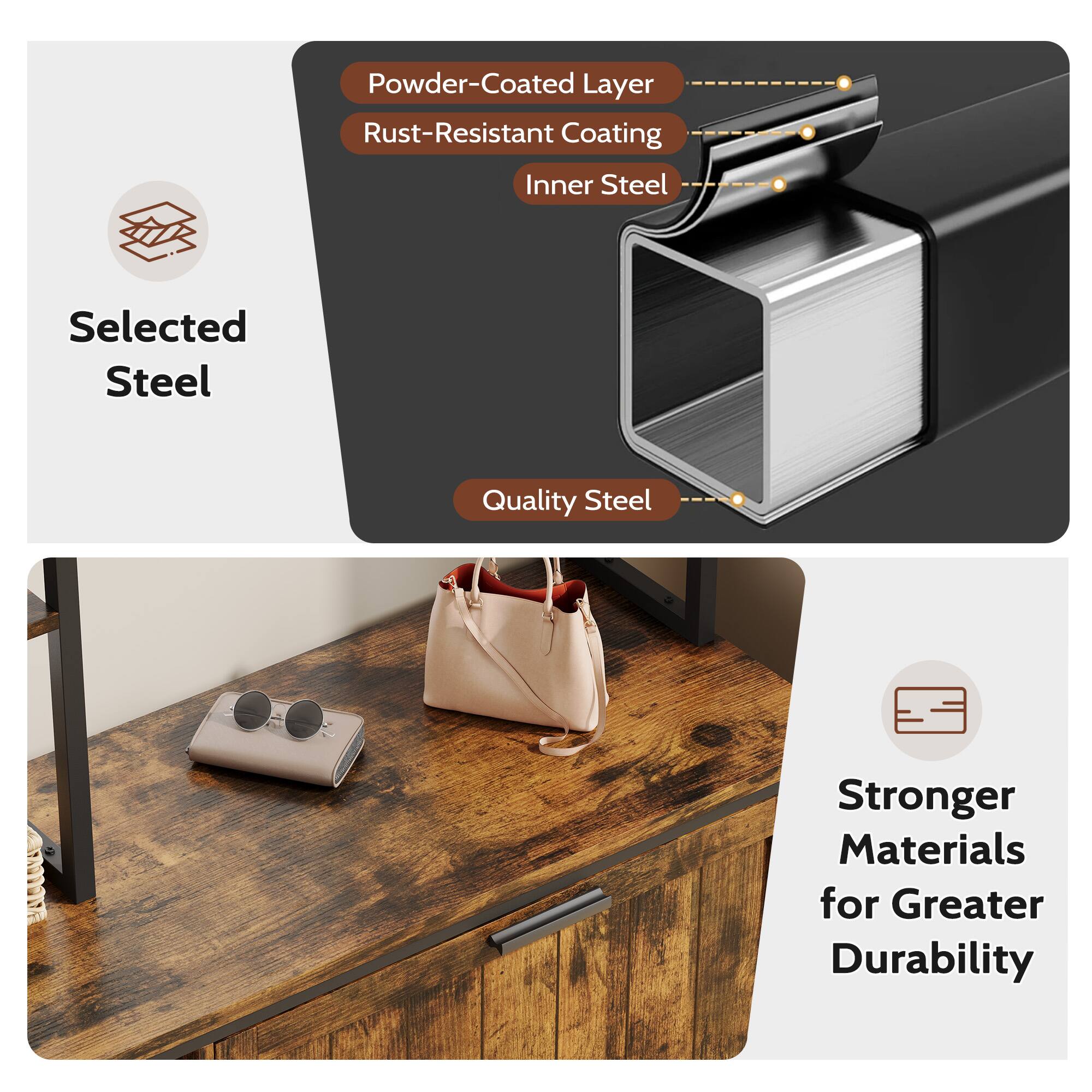 Selected Steel

Powder-Coated Layer

Rust-Resistant Coating

Inner Steel

Quality Steel

Stronger Materials for Greater Durability