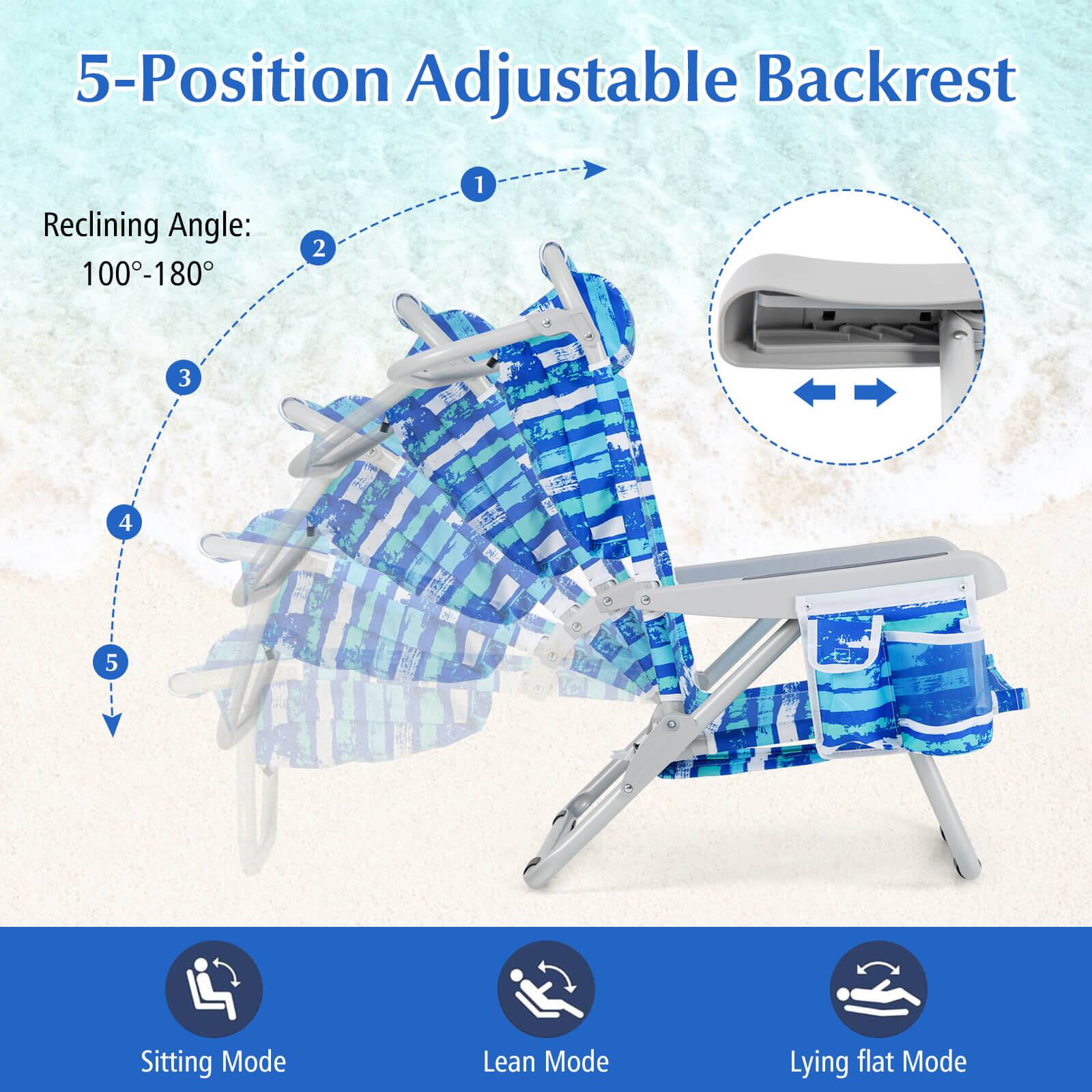 5-Position Adjustable Backrest

Reclining Angle:
100°-180°

1
2
3
4
5

Sitting Mode

Lean Mode

Lying flat Mode