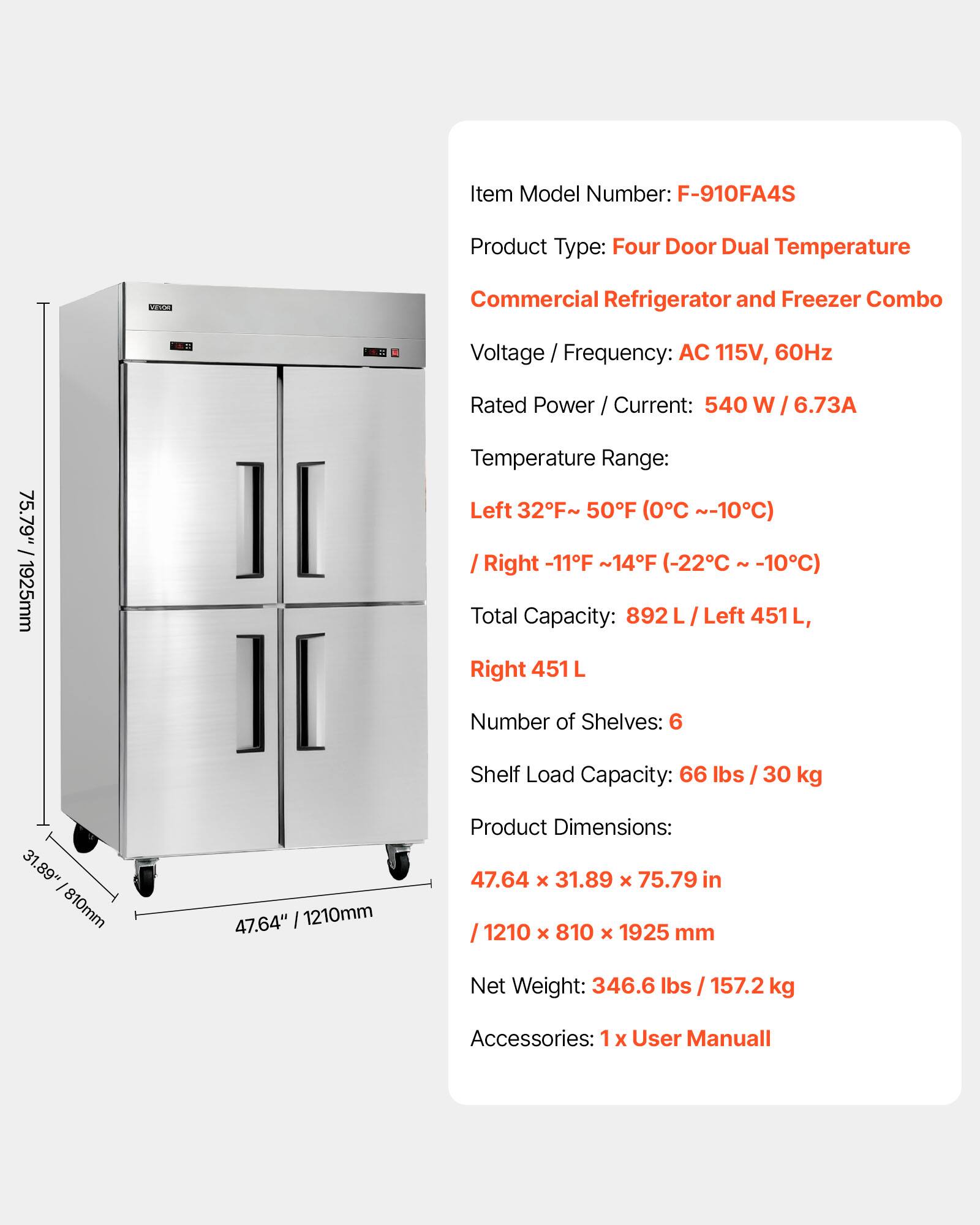 VEVOR

75.79" / 1925mm

31.89" / 810mm

47.64" / 1210mm

Item Model Number: F-910FA4S

Product Type: Four Door Dual Temperature Commercial Refrigerator and Freezer Combo

Voltage / Frequency: AC 115V, 60Hz

Rated Power / Current: 540 W / 6.73A

Temperature Range:

Left 32°F~ 50°F (0°C ~-10°C)

/ Right -11°F ~14°F (-22°C ~ -10°C)

Total Capacity: 892 L / Left 451 L,

Right 451 L

Number of Shelves: 6

Shelf Load Capacity: 66 lbs / 30 kg

Product Dimensions:

47.64 × 31.89 × 75.79 in

/ 1210 × 810 × 1925 mm

Net Weight: 346.6 lbs / 157.2 kg

Accessories: 1 x User Manuall