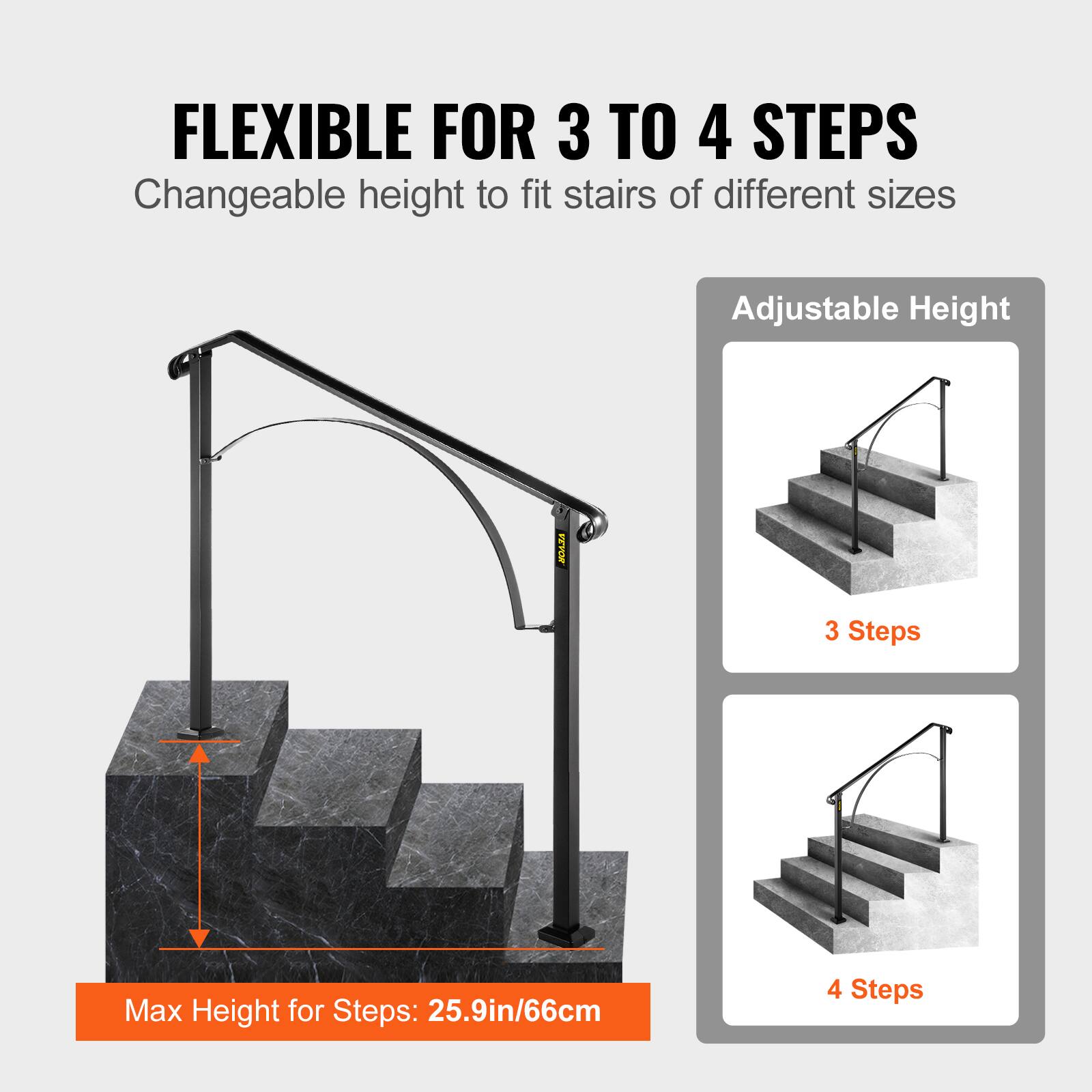 FLEXIBLE FOR 3 TO 4 STEPS
Changeable height to fit stairs of different sizes

VEVOR

Max Height for Steps: 25.9in/66cm

Adjustable Height

3 Steps

4 Steps