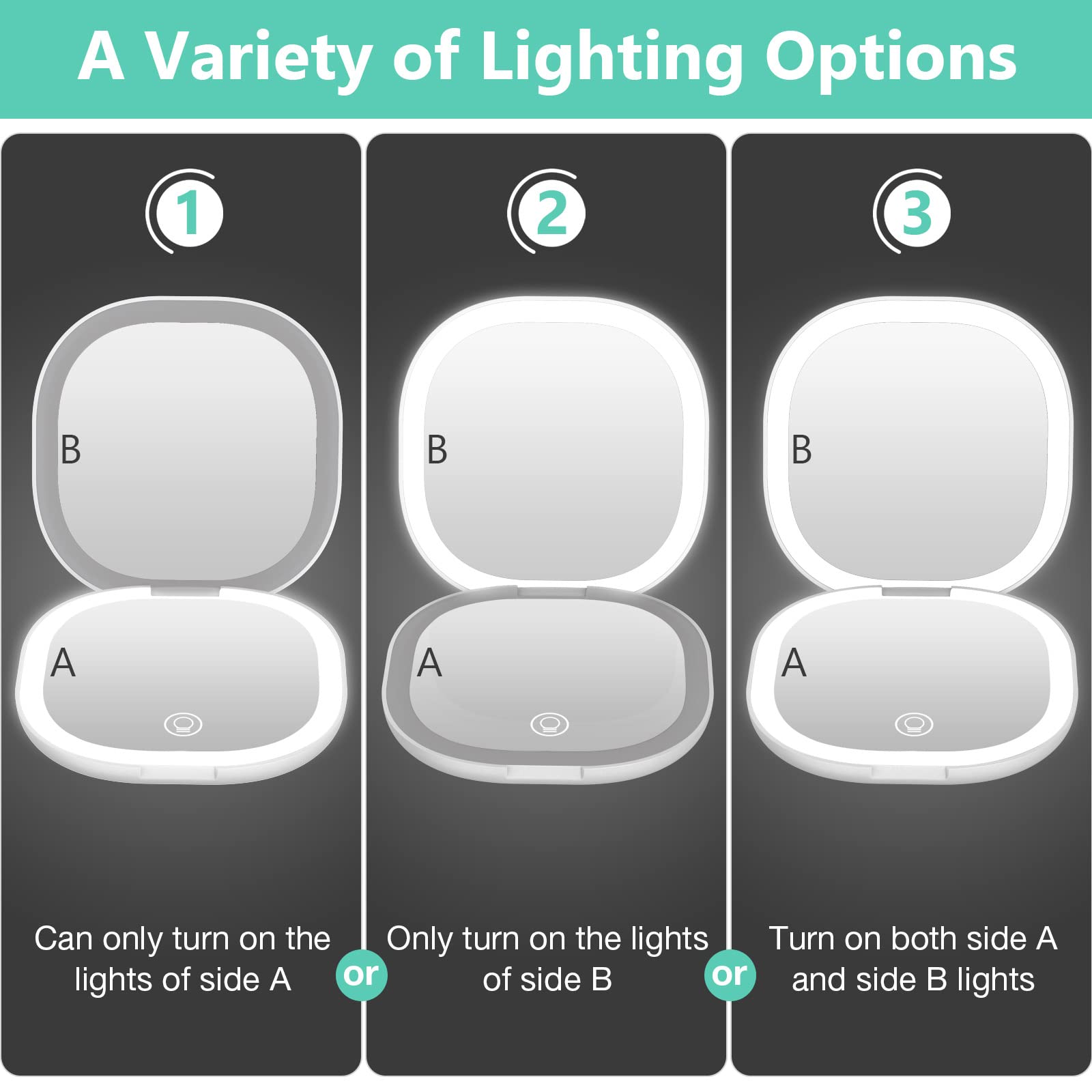 A Variety of Lighting Options

1

B

A

Can only turn on the lights of side A

or

2

B

A

Only turn on the lights of side B

or

3

B

A

Turn on both side A and side B lights