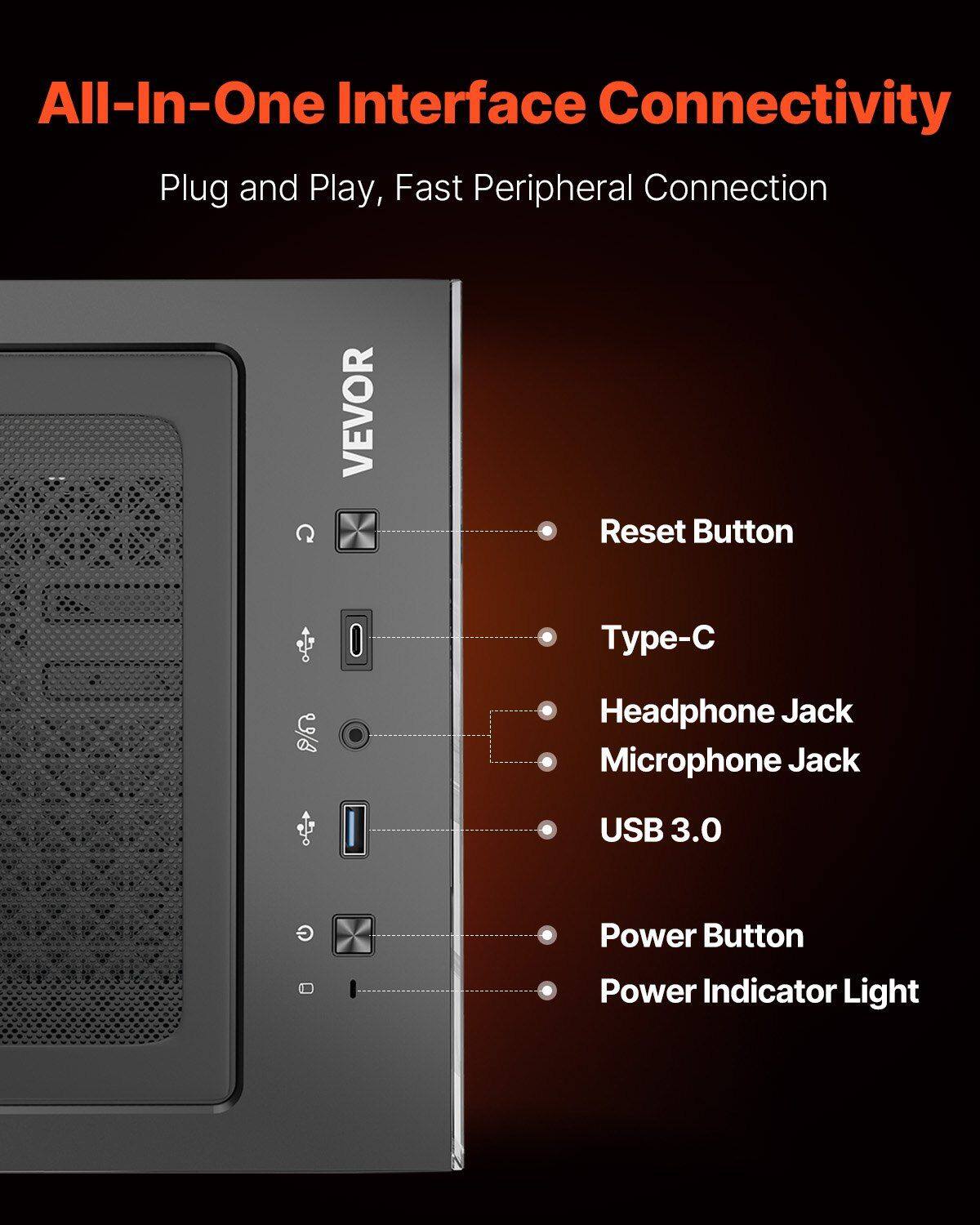 All-In-One Interface Connectivity

Plug and Play, Fast Peripheral Connection

VEVOR

Reset Button

Type-C

Headphone Jack

Microphone Jack

USB 3.0

Power Button

Power Indicator Light