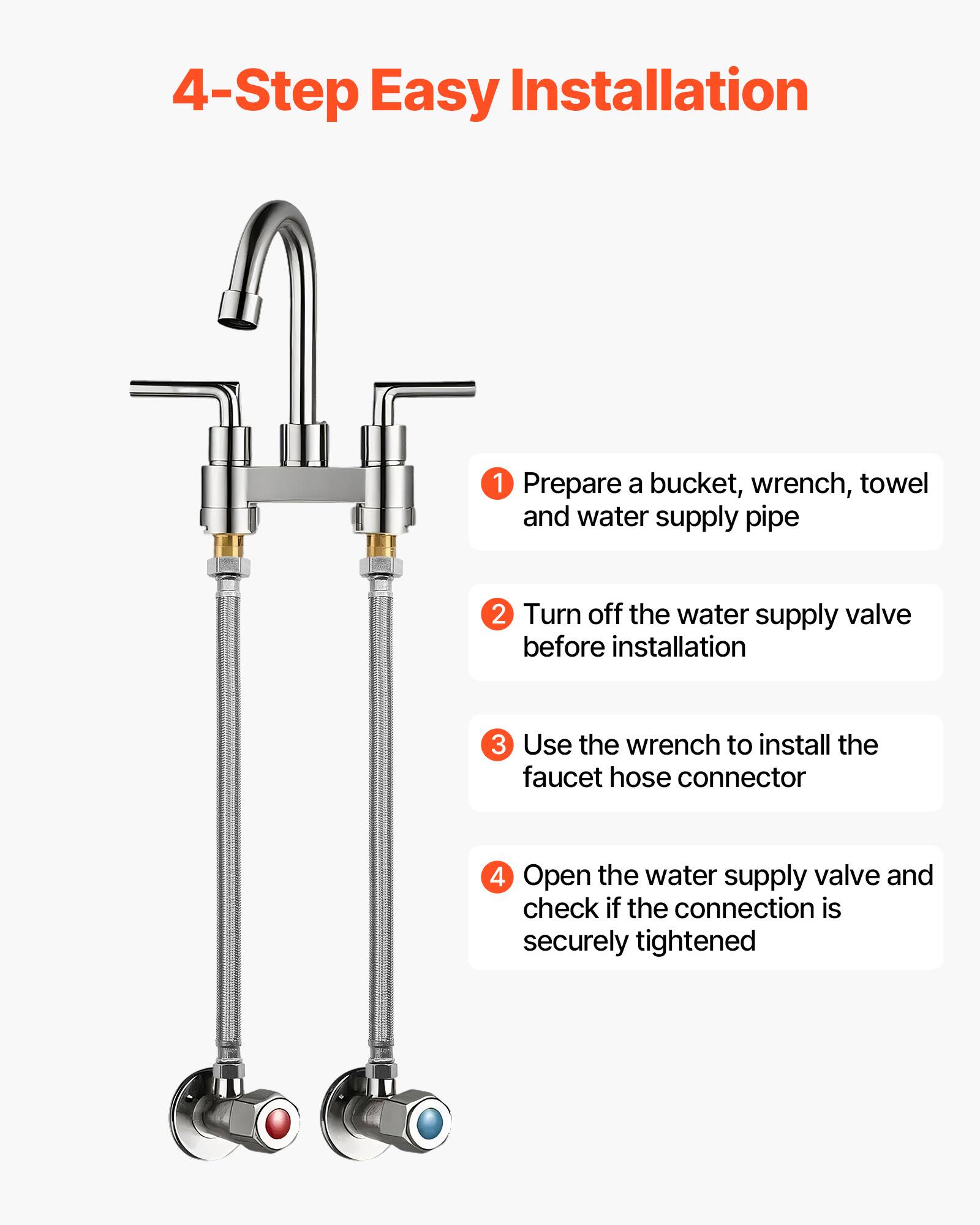 4-Step Easy Installation

1 Prepare a bucket, wrench, towel and water supply pipe

2 Turn off the water supply valve before installation

3 Use the wrench to install the faucet hose connector

4 Open the water supply valve and check if the connection is securely tightened