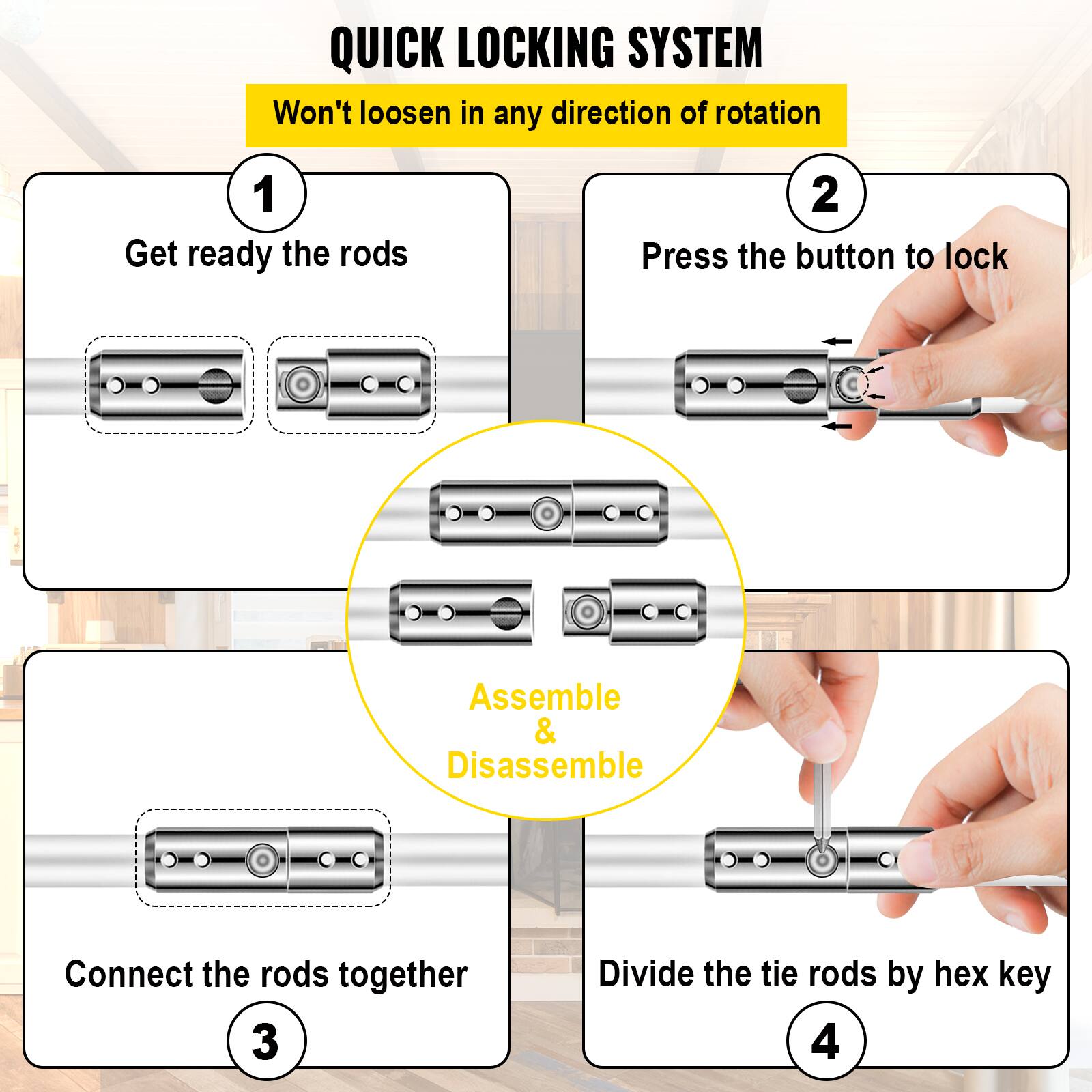 QUICK LOCKING SYSTEM

Won't loosen in any direction of rotation

1

Get ready the rods

2

Press the button to lock

Assemble & Disassemble

Connect the rods together

3

Divide the tie rods by hex key

4