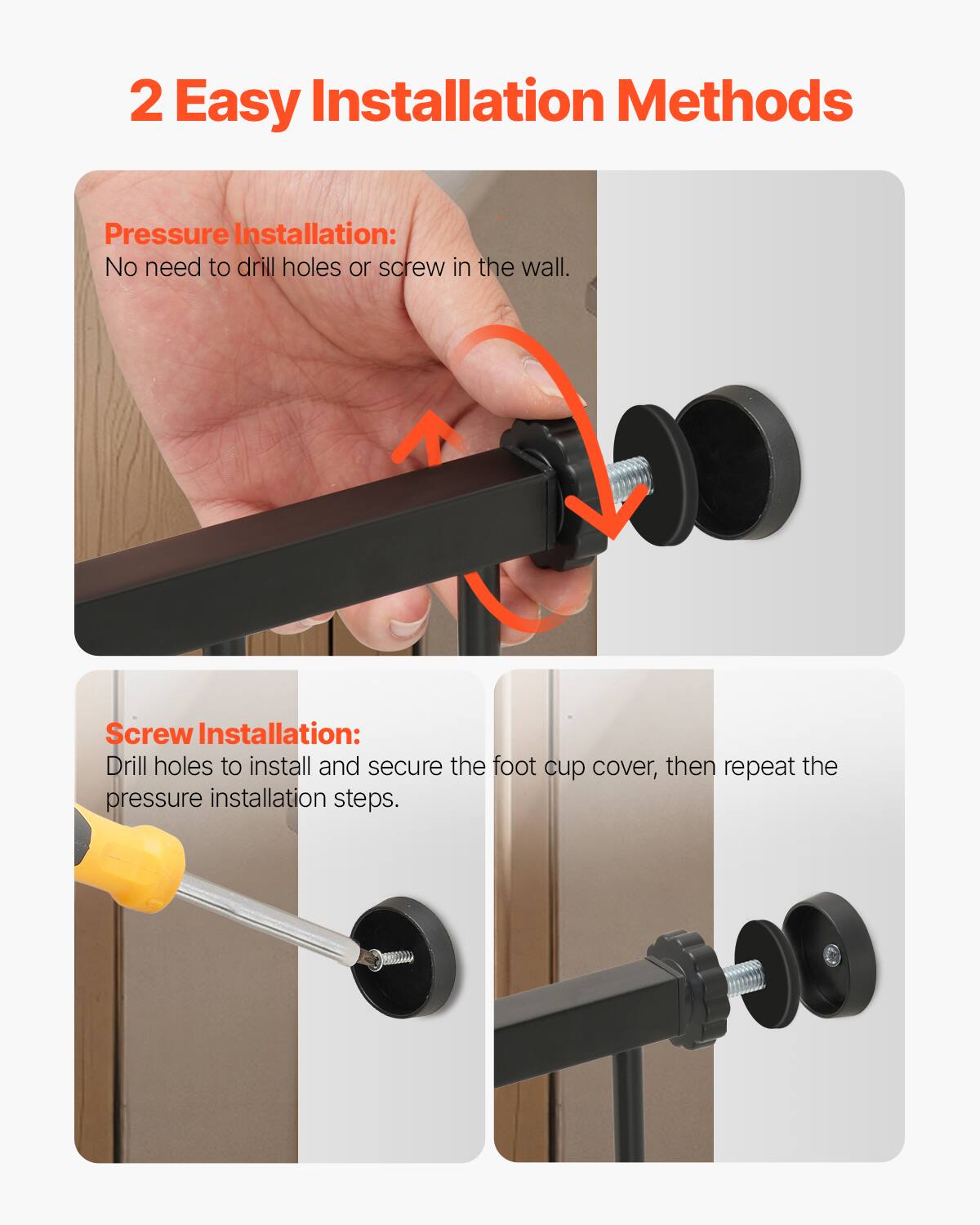 2 Easy Installation Methods

Pressure Installation:
No need to drill holes or screw in the wall.

Screw Installation:
Drill holes to install and secure the foot cup cover, then repeat the pressure installation steps.