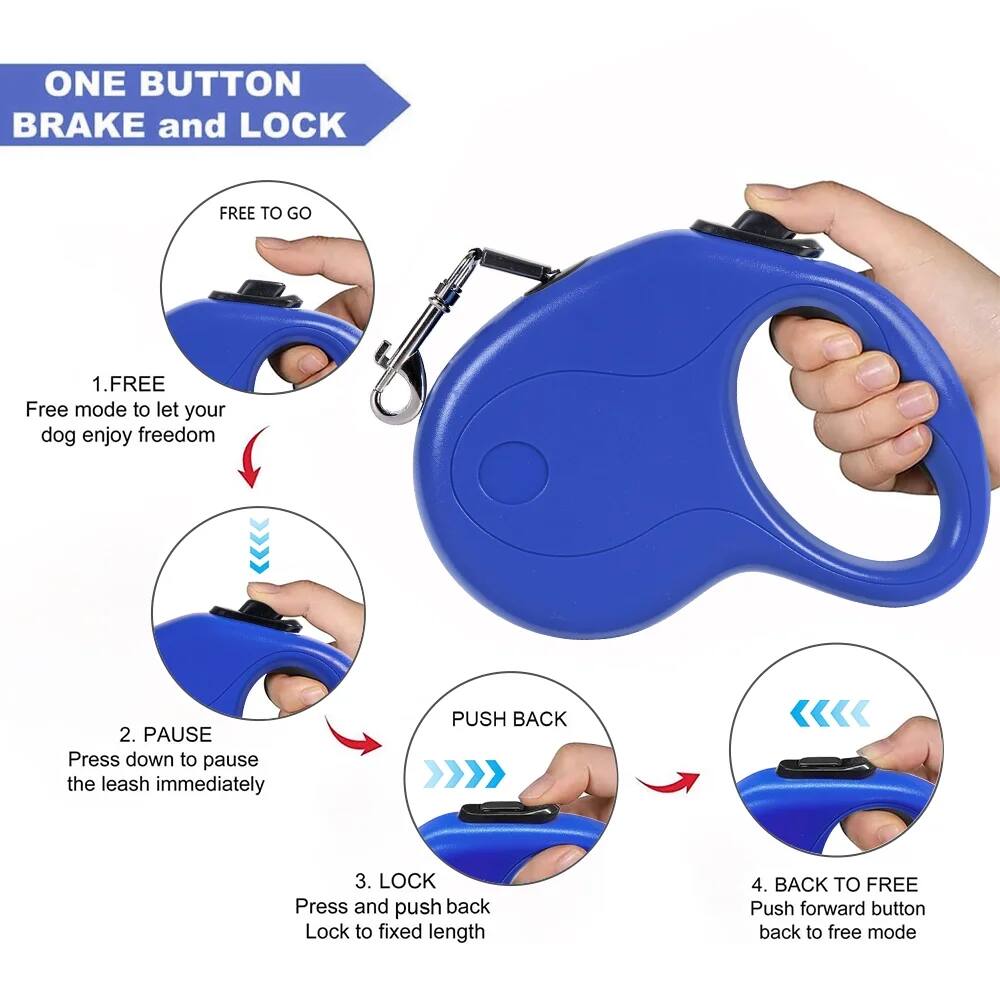 ONE BUTTON
BRAKE and LOCK

FREE TO GO

1.FREE
Free mode to let your dog enjoy freedom

2. PAUSE
Press down to pause the leash immediately

PUSH BACK

3. LOCK
Press and push back
Lock to fixed length

4. BACK TO FREE
Push forward button back to free mode