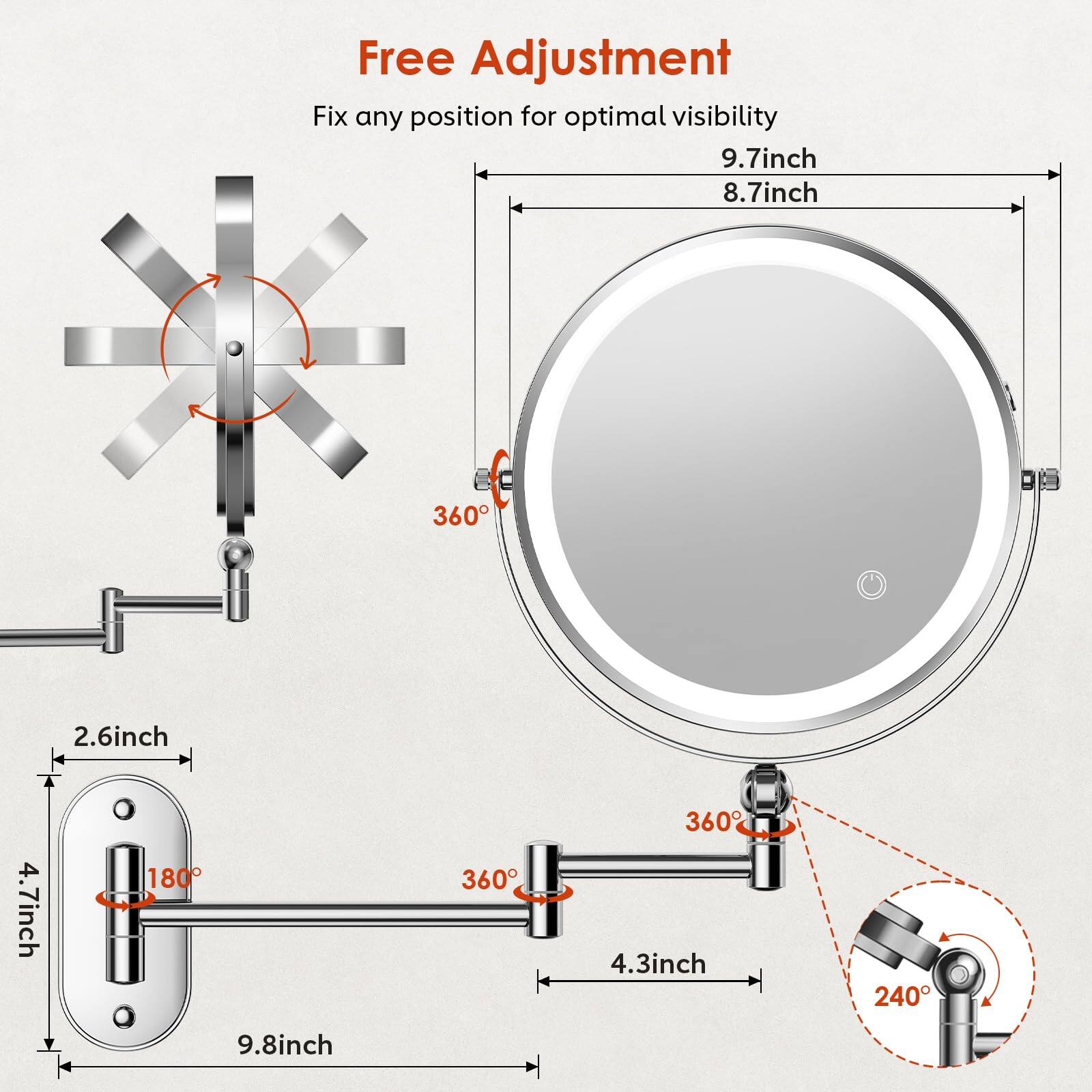 Free Adjustment

Fix any position for optimal visibility

9.7inch

8.7inch

360°

2.6inch

4.7inch

180°

360°

360°

4.3inch

240°

9.8inch