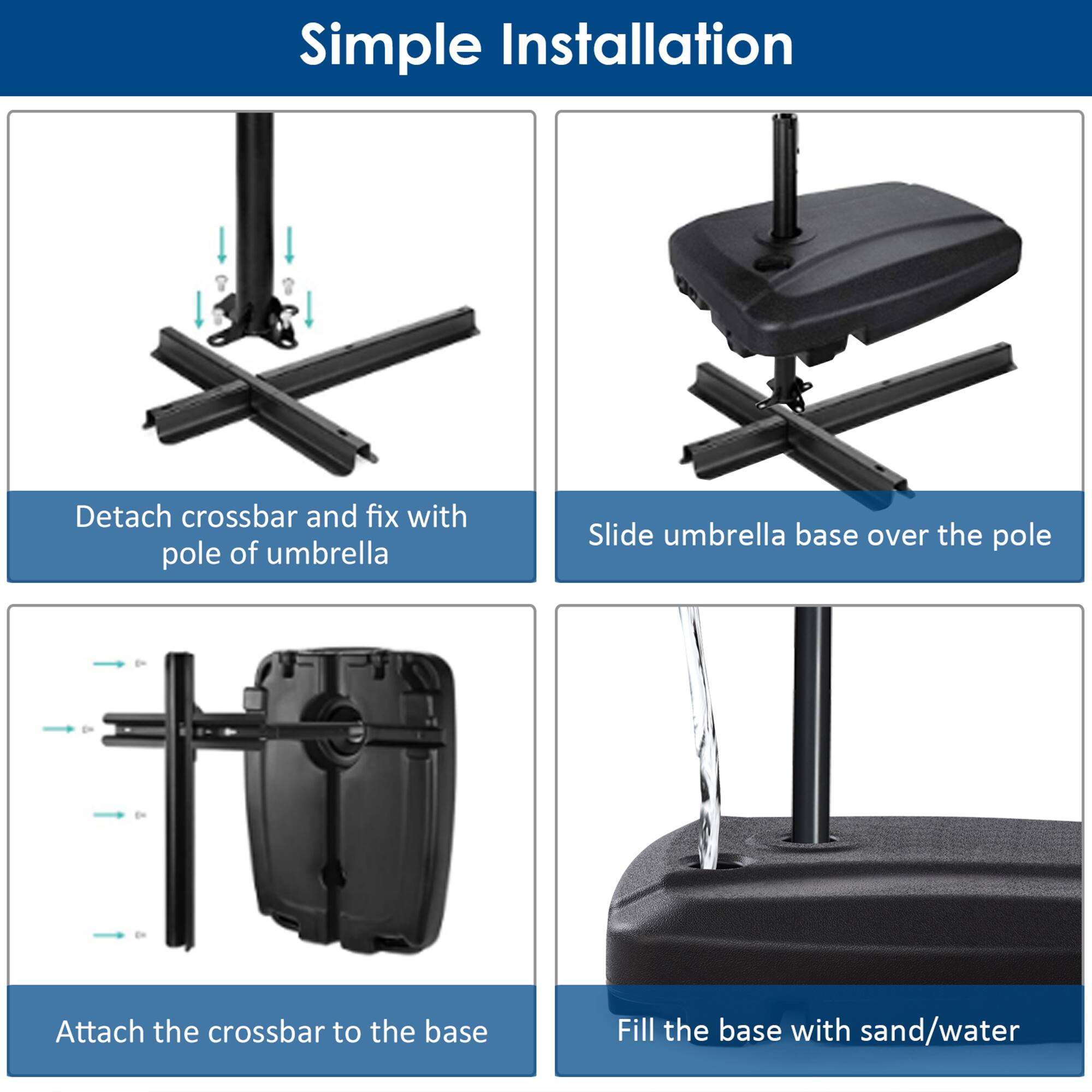 Simple Installation

Detach crossbar and fix with pole of umbrella

Slide umbrella base over the pole

Attach the crossbar to the base

Fill the base with sand/water