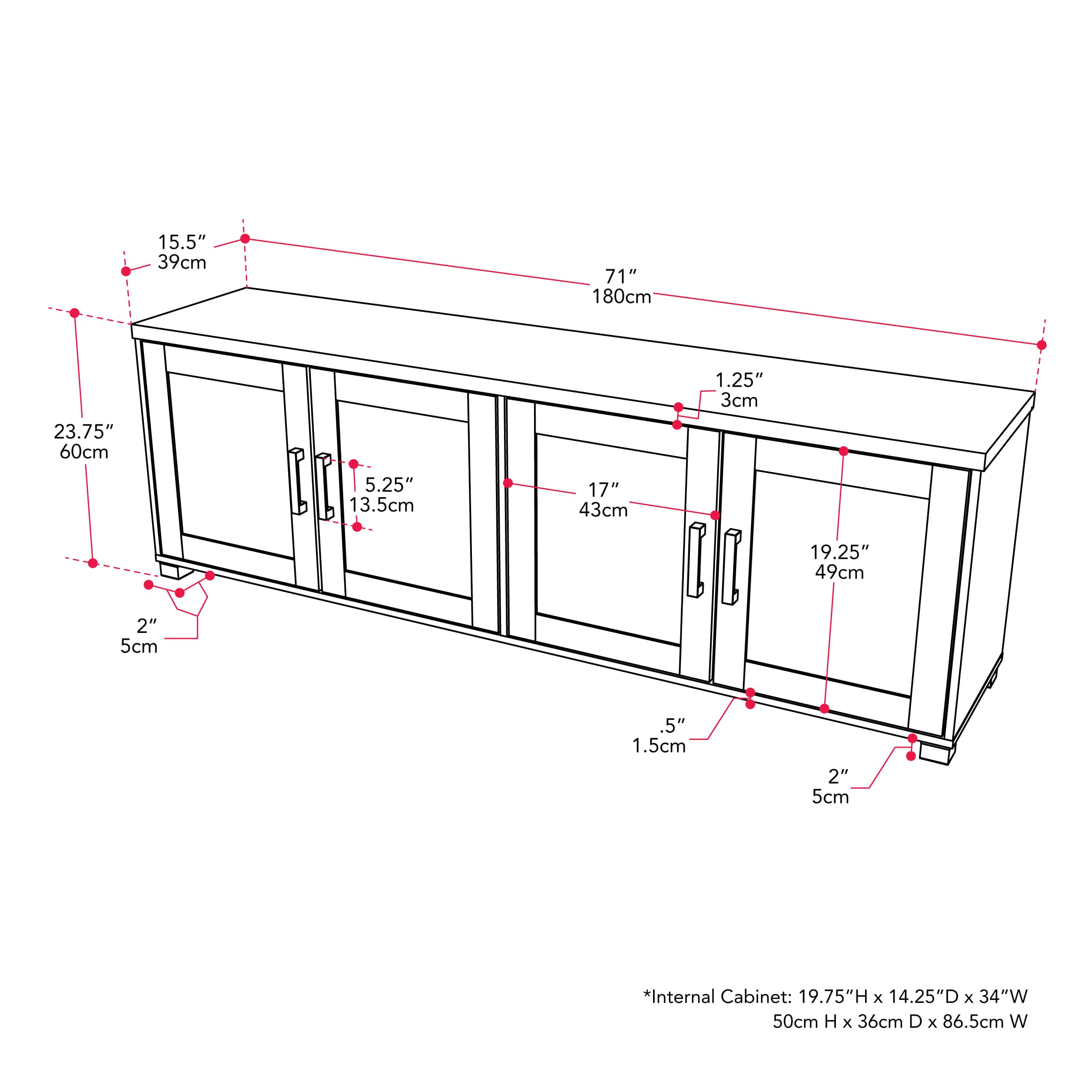 15.5″
39cm

71″
180cm

23.75″
60cm

1.25″
3cm

5.25″
13.5cm

17″
43cm

19.25″
49cm

2″
5cm

.5″
1.5cm

2″
5cm

*Internal Cabinet: 19.75″H x 14.25″D x 34″W
50cm H x 36cm D x 86.5cm W