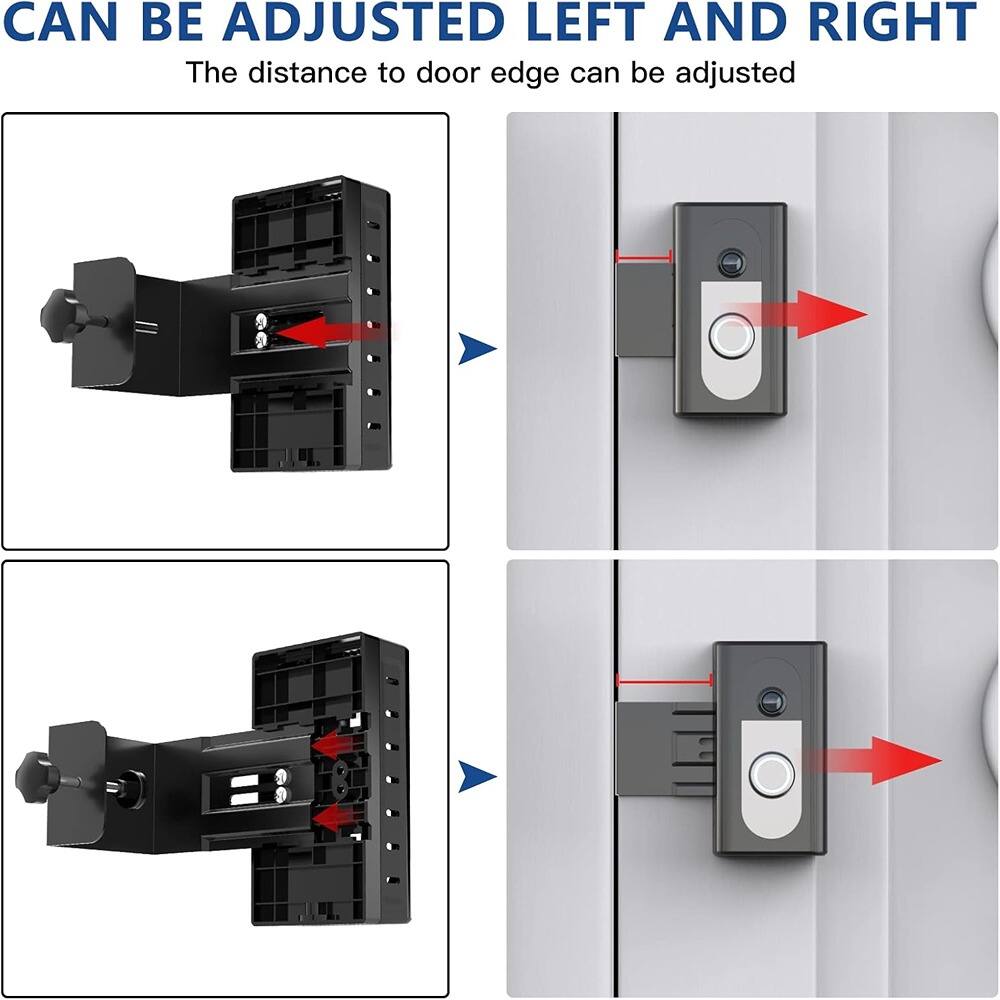 CAN BE ADJUSTED LEFT AND RIGHT

The distance to door edge can be adjusted