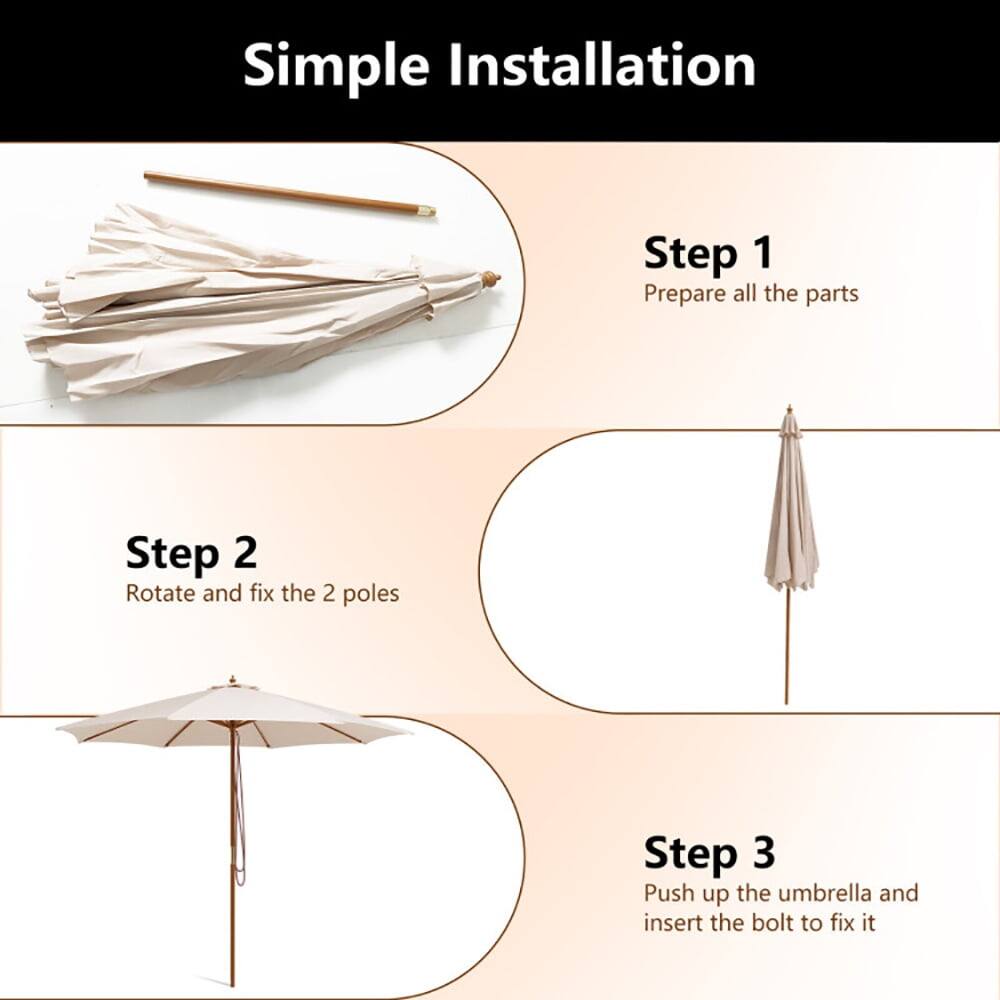 Simple Installation

Step 1
Prepare all the parts

Step 2
Rotate and fix the 2 poles

Step 3
Push up the umbrella and insert the bolt to fix it