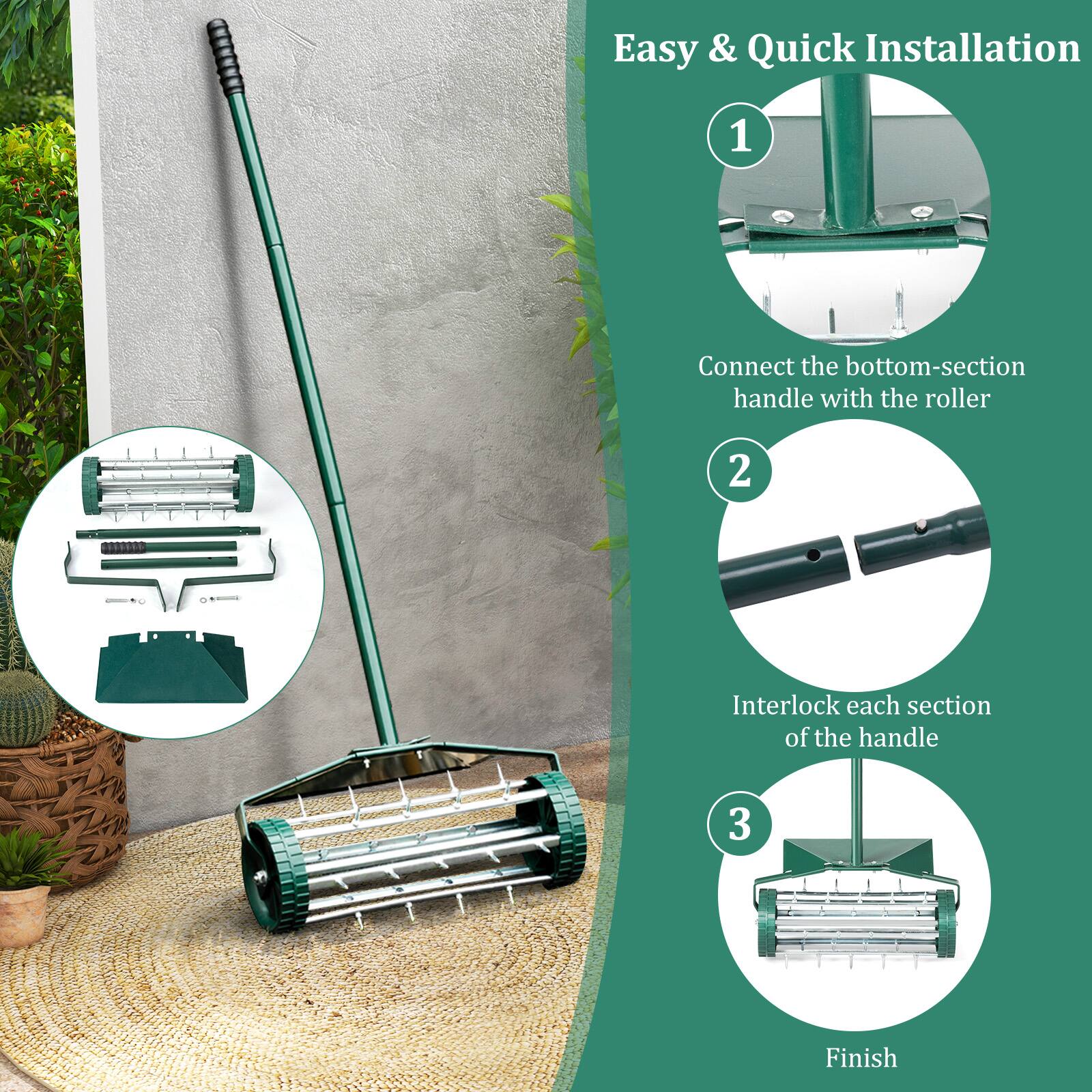 Easy & Quick Installation

1

Connect the bottom-section handle with the roller

2

Interlock each section of the handle

3

Finish