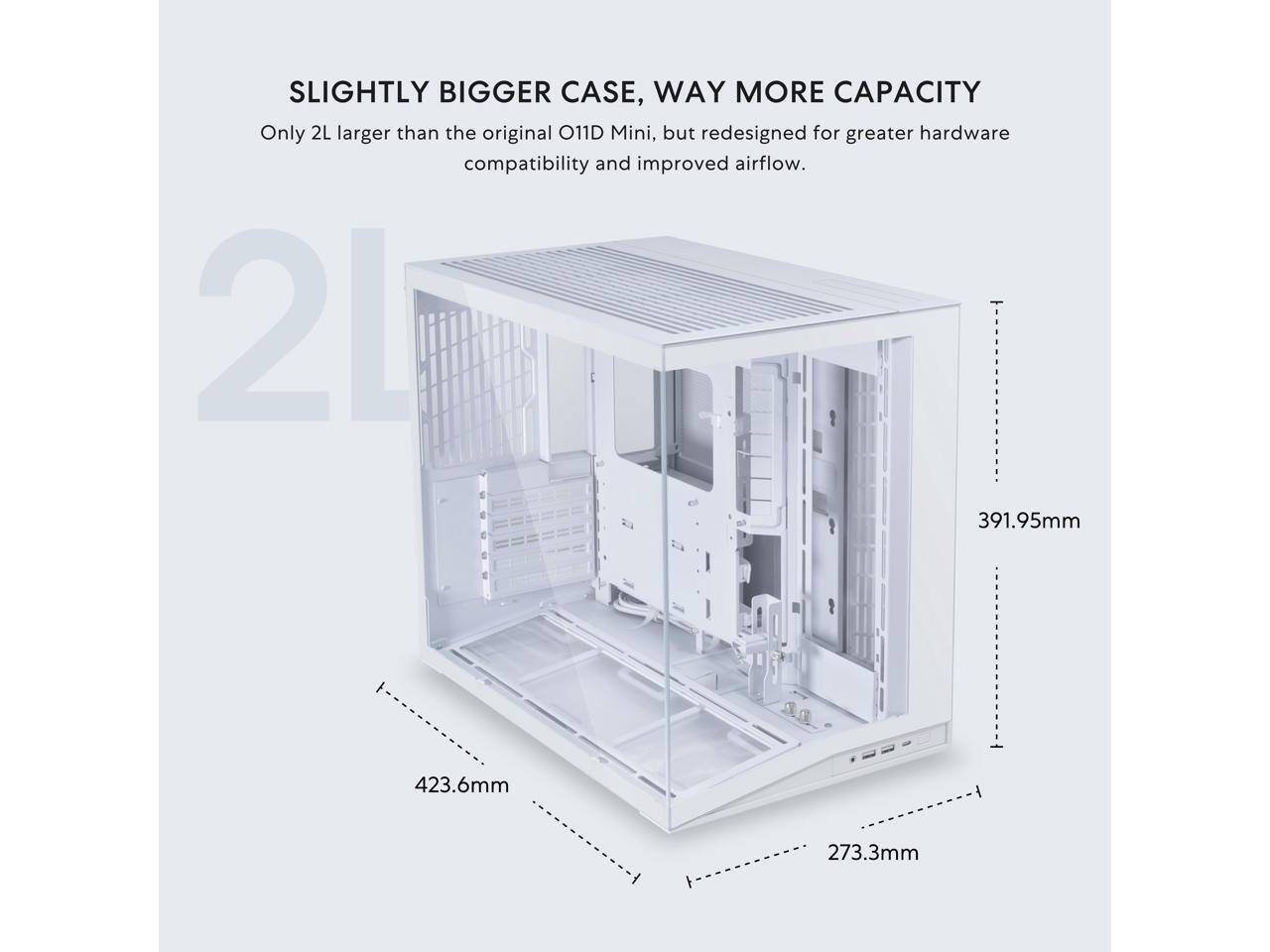 SLIGHTLY BIGGER CASE, WAY MORE CAPACITY

Only 2L larger than the original O11D Mini, but redesigned for greater hardware compatibility and improved airflow.

2L

391.95mm

423.6mm

273.3mm