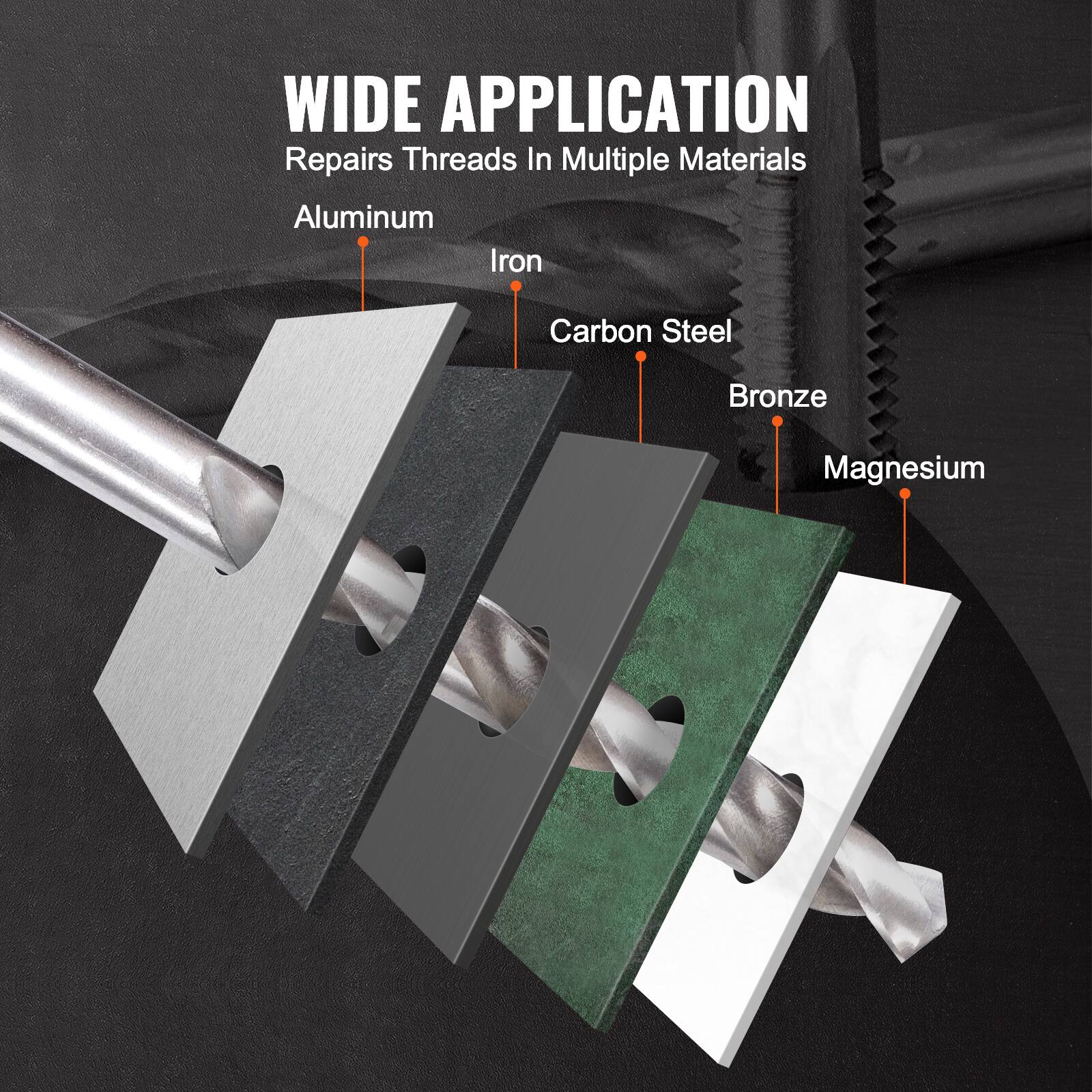 WIDE APPLICATION
Repairs Threads In Multiple Materials

Aluminum

Iron

Carbon Steel

Bronze

Magnesium