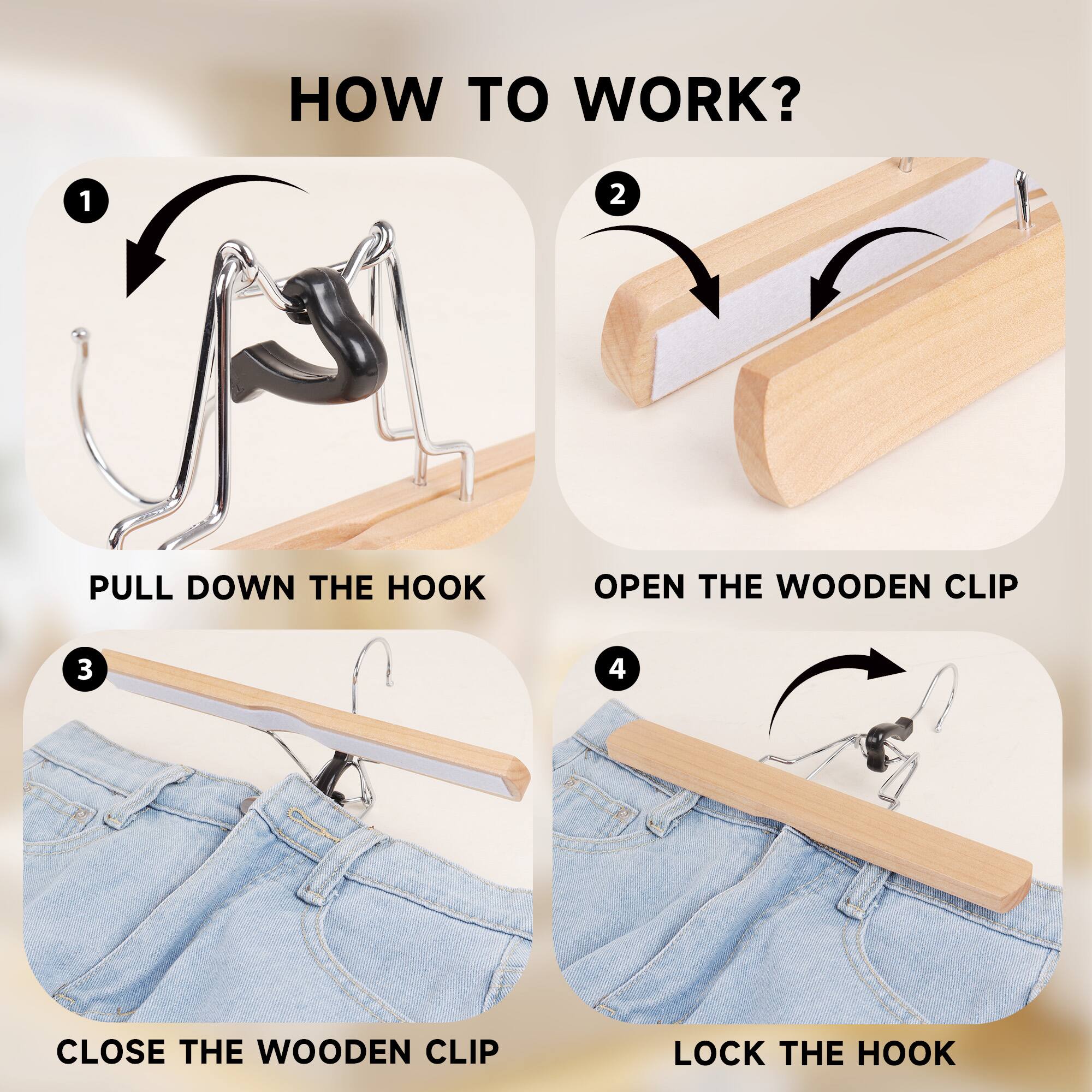 HOW TO WORK?

1

PULL DOWN THE HOOK

2

OPEN THE WOODEN CLIP

3

CLOSE THE WOODEN CLIP

4

LOCK THE HOOK