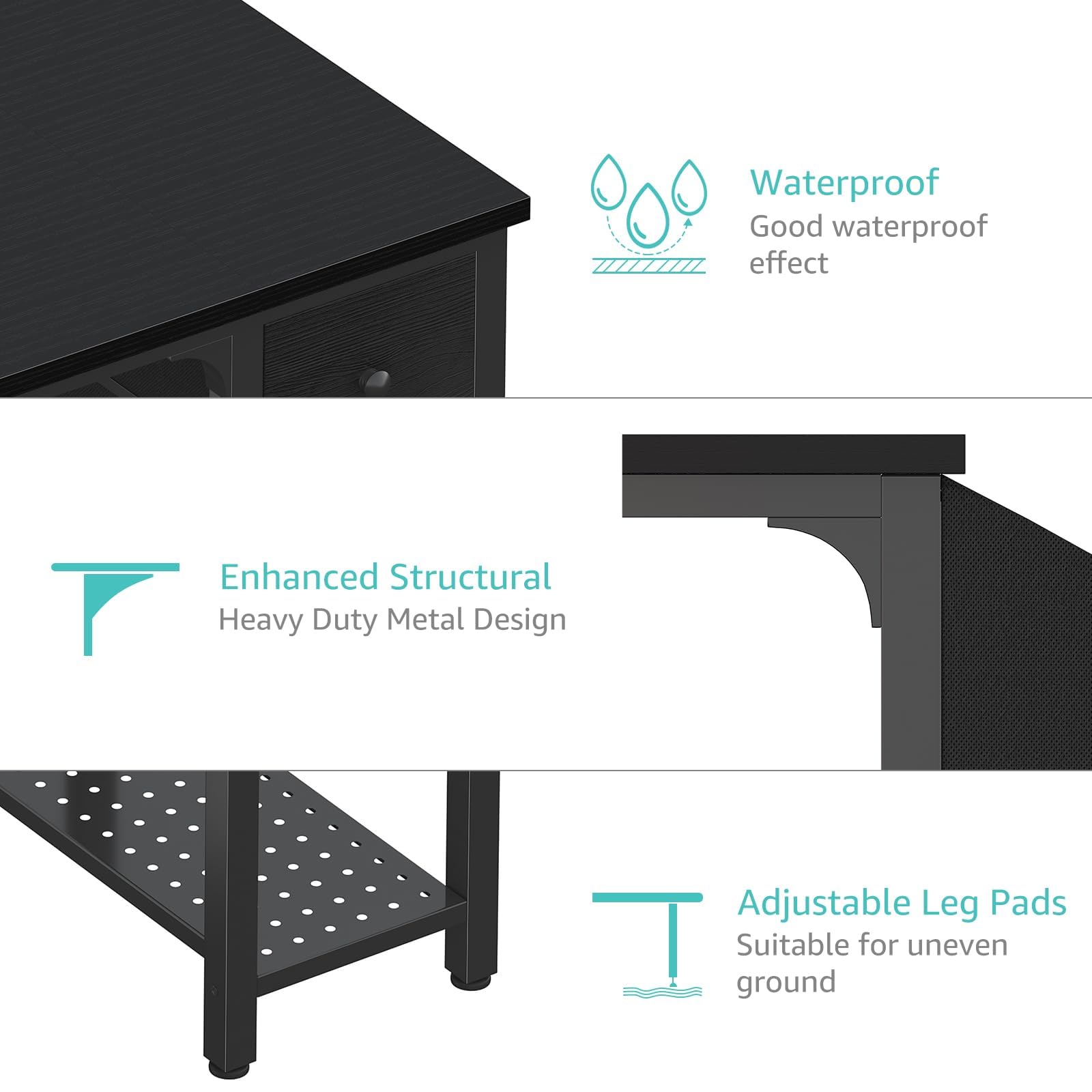 Waterproof
Good waterproof effect

Enhanced Structural
Heavy Duty Metal Design

Adjustable Leg Pads
Suitable for uneven ground