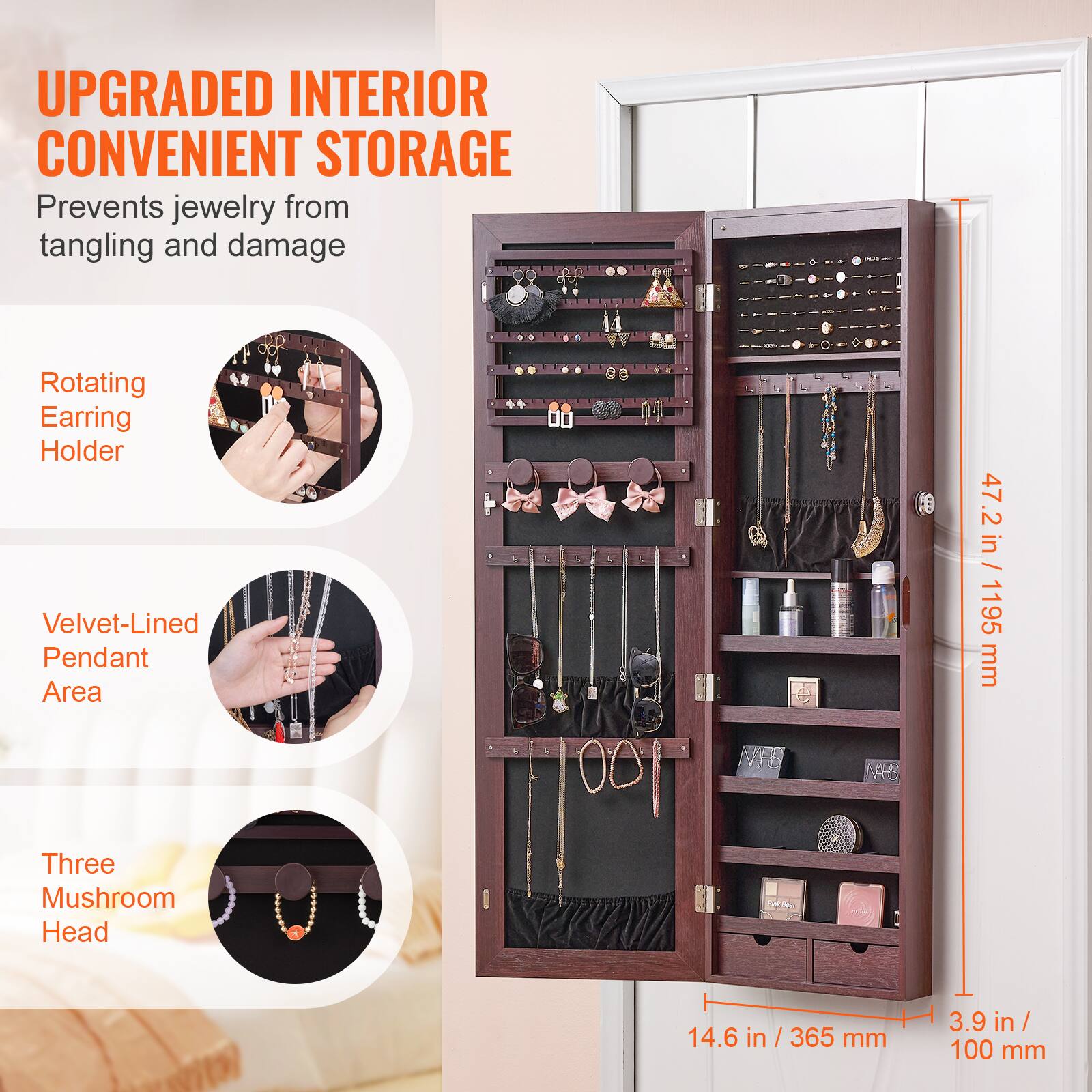 UPGRADED INTERIOR CONVENIENT STORAGE

Prevents jewelry from tangling and damage

Rotating Earring Holder

Velvet-Lined Pendant Area

Three Mushroom Head

NARS

NARS

Pink Bear

47.2 in / 1195 mm

14.6 in / 365 mm

3.9 in / 100 mm