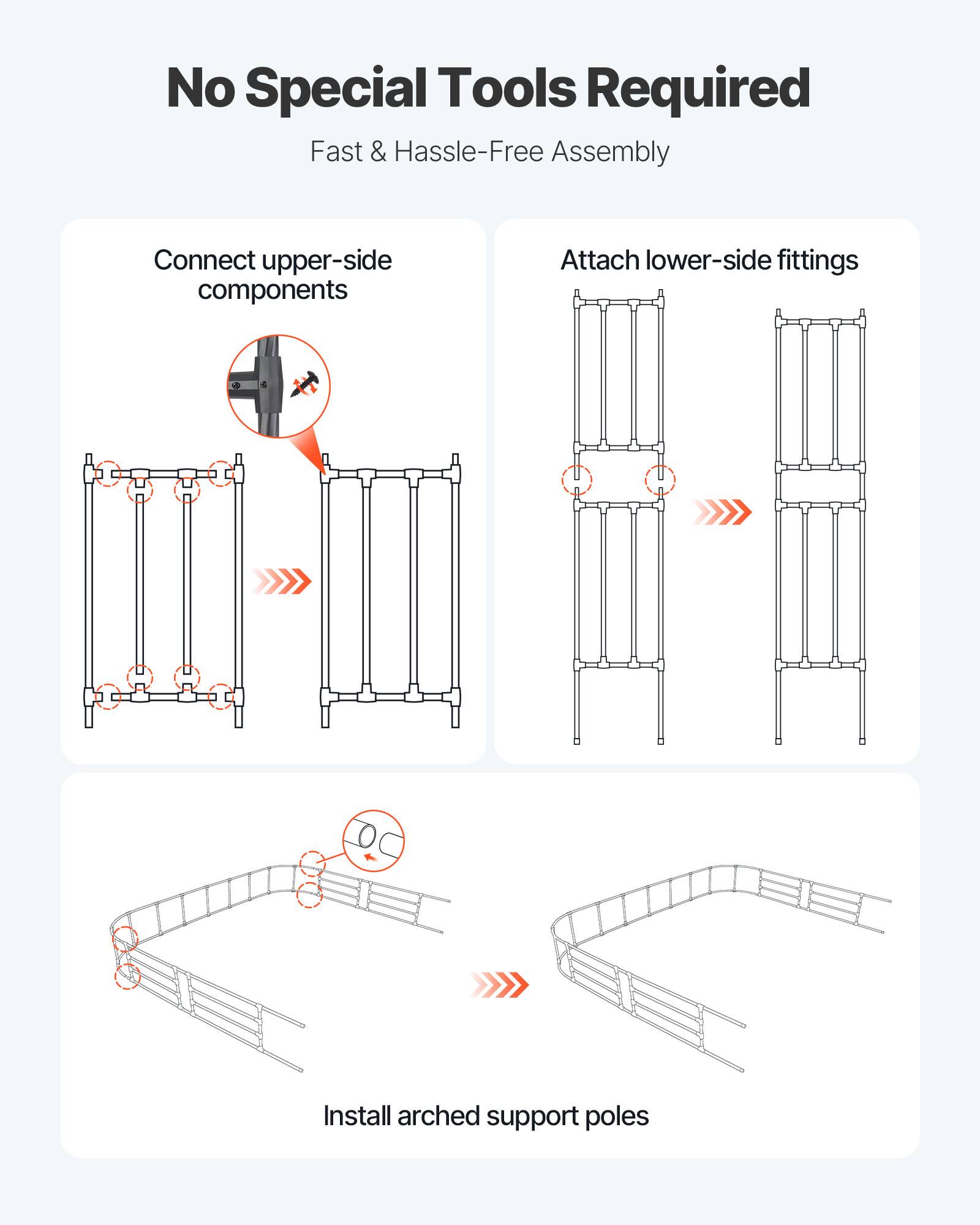 No Special Tools Required

Fast & Hassle-Free Assembly

Connect upper-side components

Attach lower-side fittings

Install arched support poles