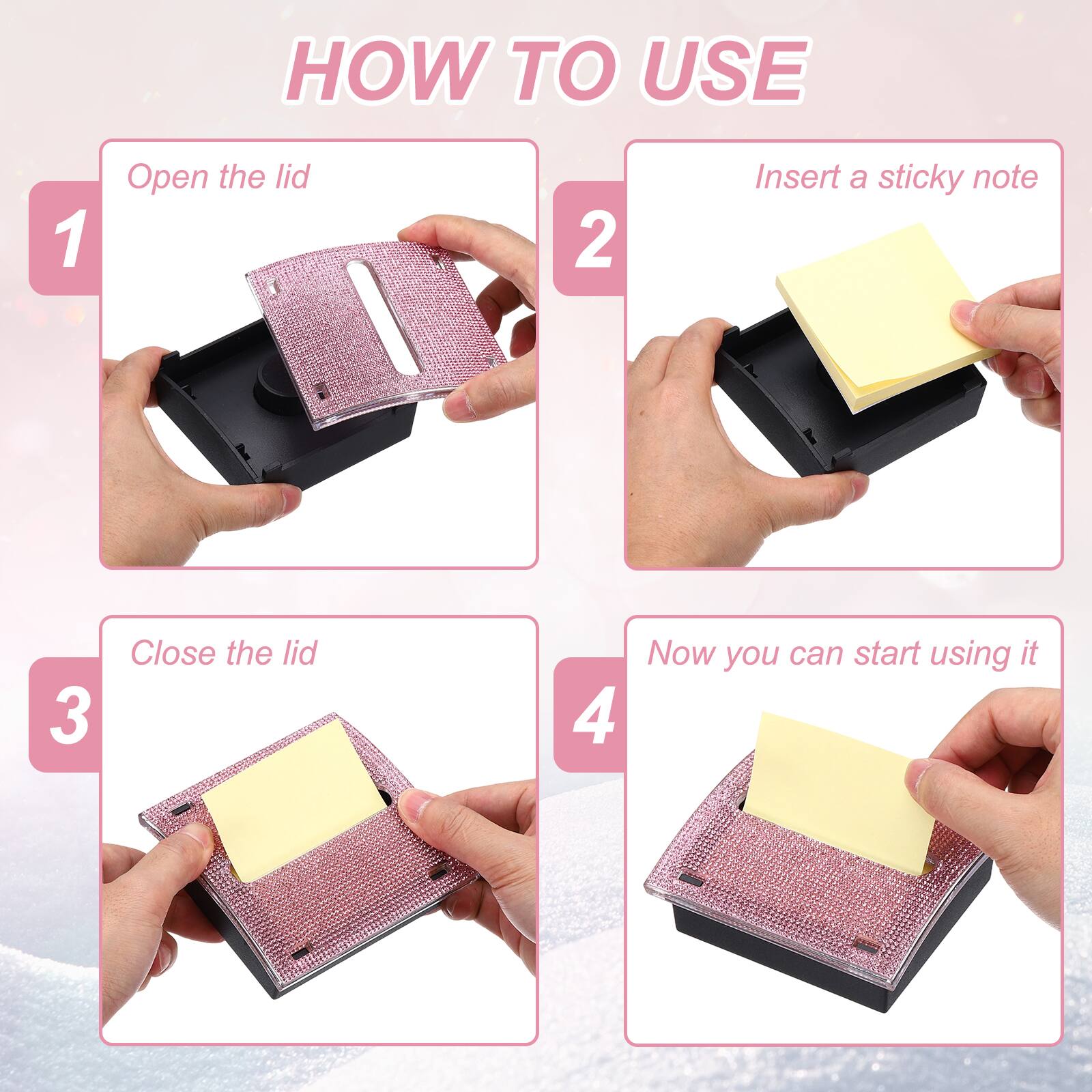 HOW TO USE

1
Open the lid

2
Insert a sticky note

3
Close the lid

4
Now you can start using it