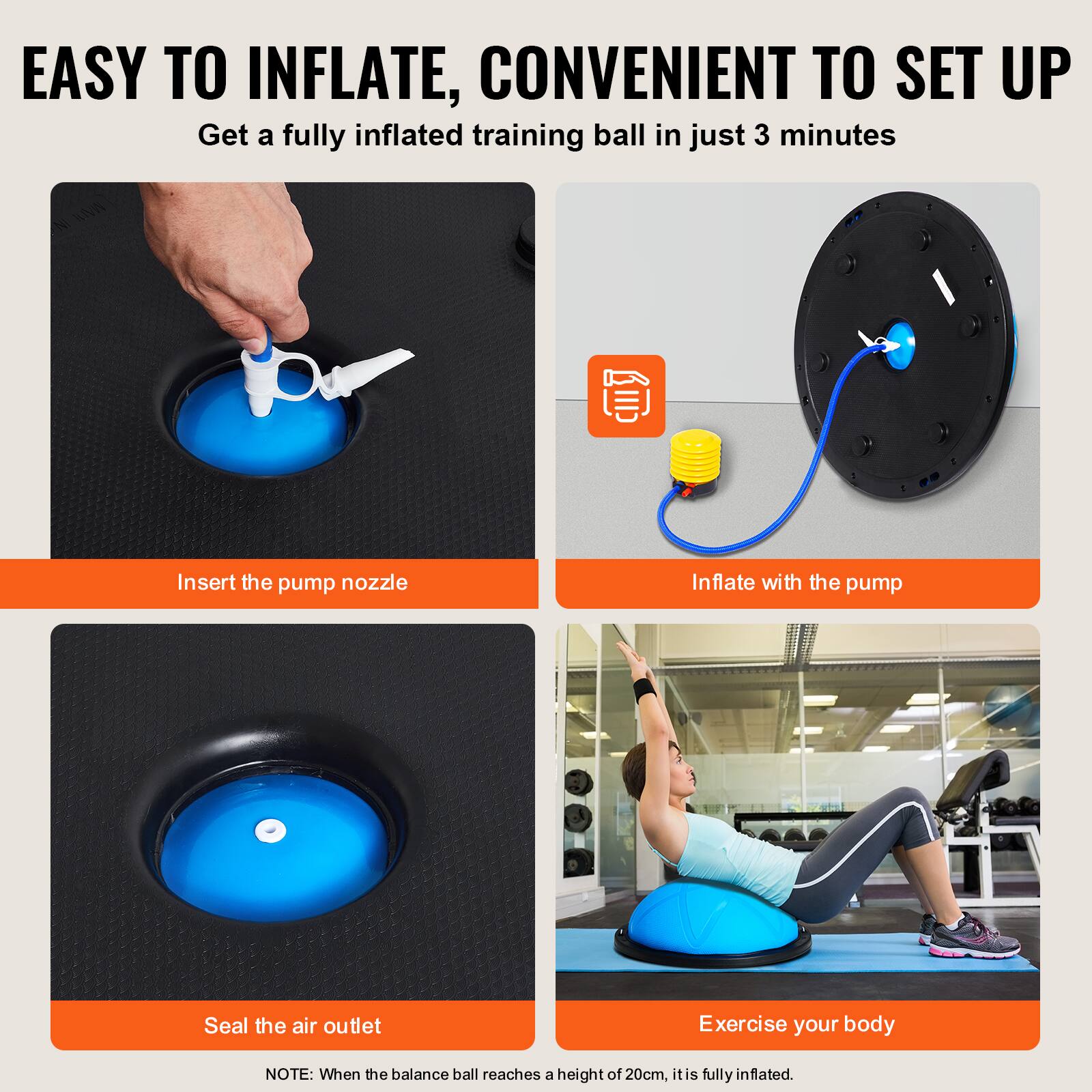 EASY TO INFLATE, CONVENIENT TO SET UP

Get a fully inflated training ball in just 3 minutes

Insert the pump nozzle

Inflate with the pump

Seal the air outlet

Exercise your body

NOTE: When the balance ball reaches a height of 20cm, it is fully inflated.