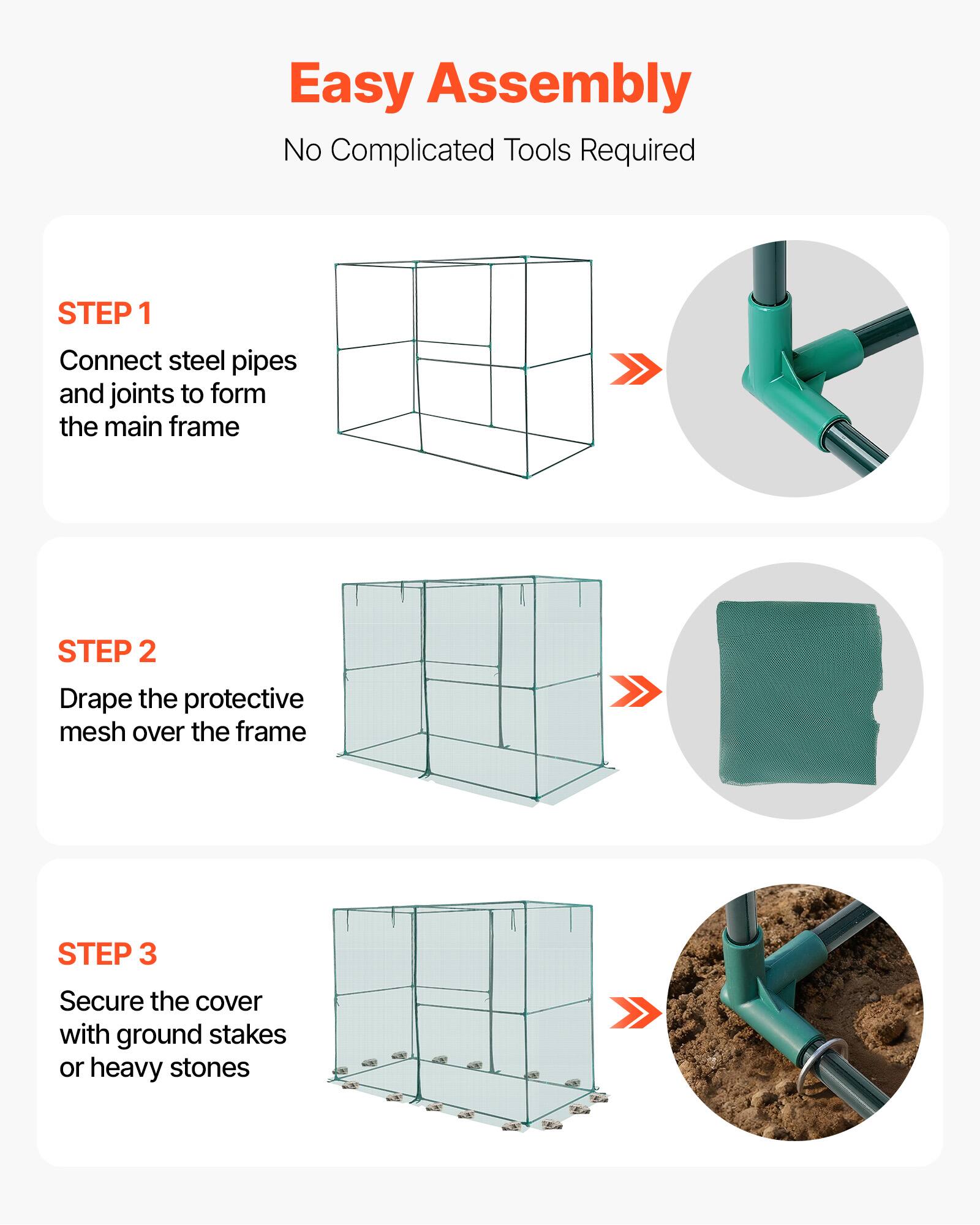 Easy Assembly

No Complicated Tools Required

STEP 1

Connect steel pipes and joints to form the main frame

STEP 2

Drape the protective mesh over the frame

STEP 3

Secure the cover with ground stakes or heavy stones