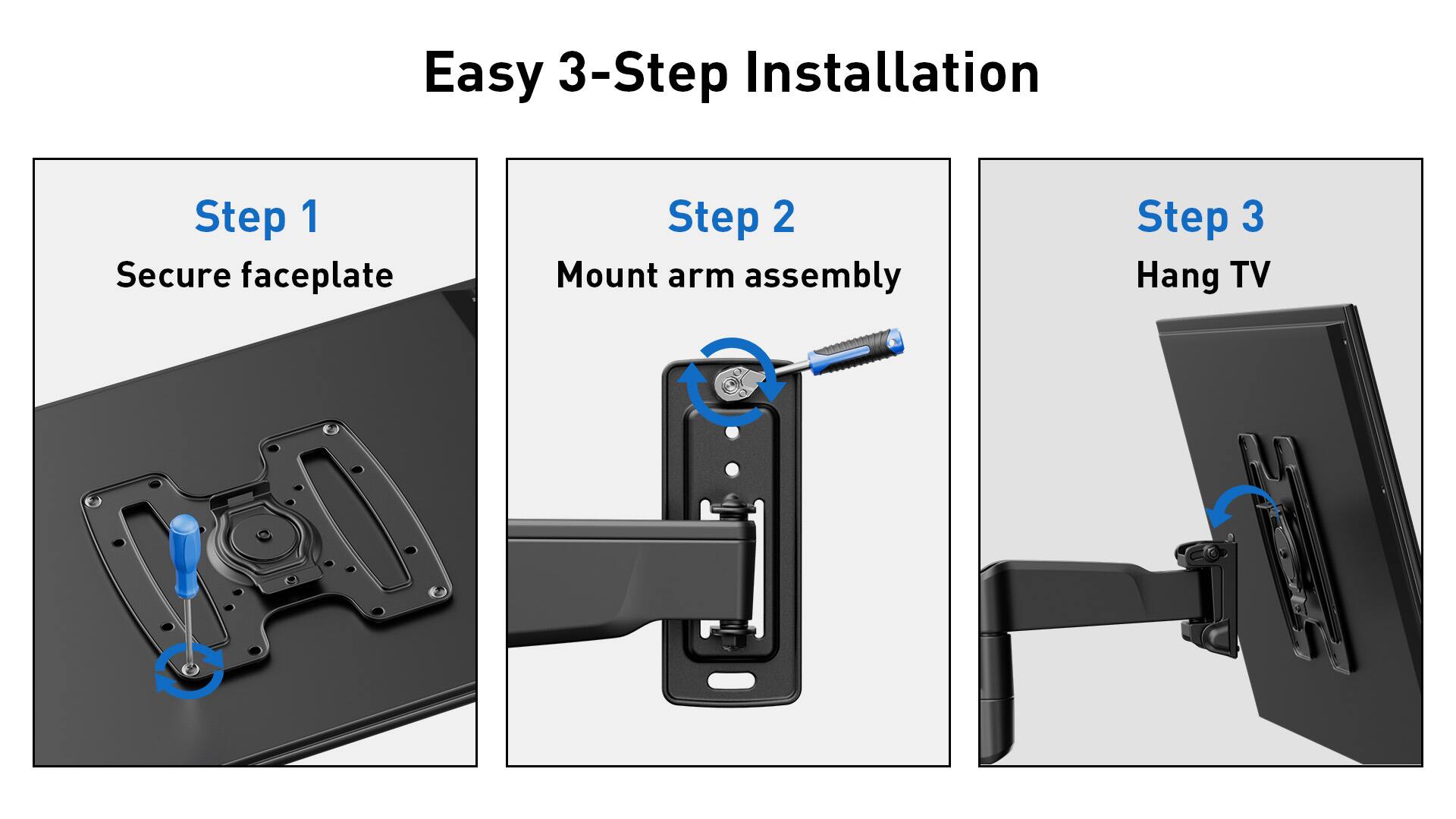 Easy 3-Step Installation

Step 1
Secure faceplate

Step 2
Mount arm assembly

Step 3
Hang TV