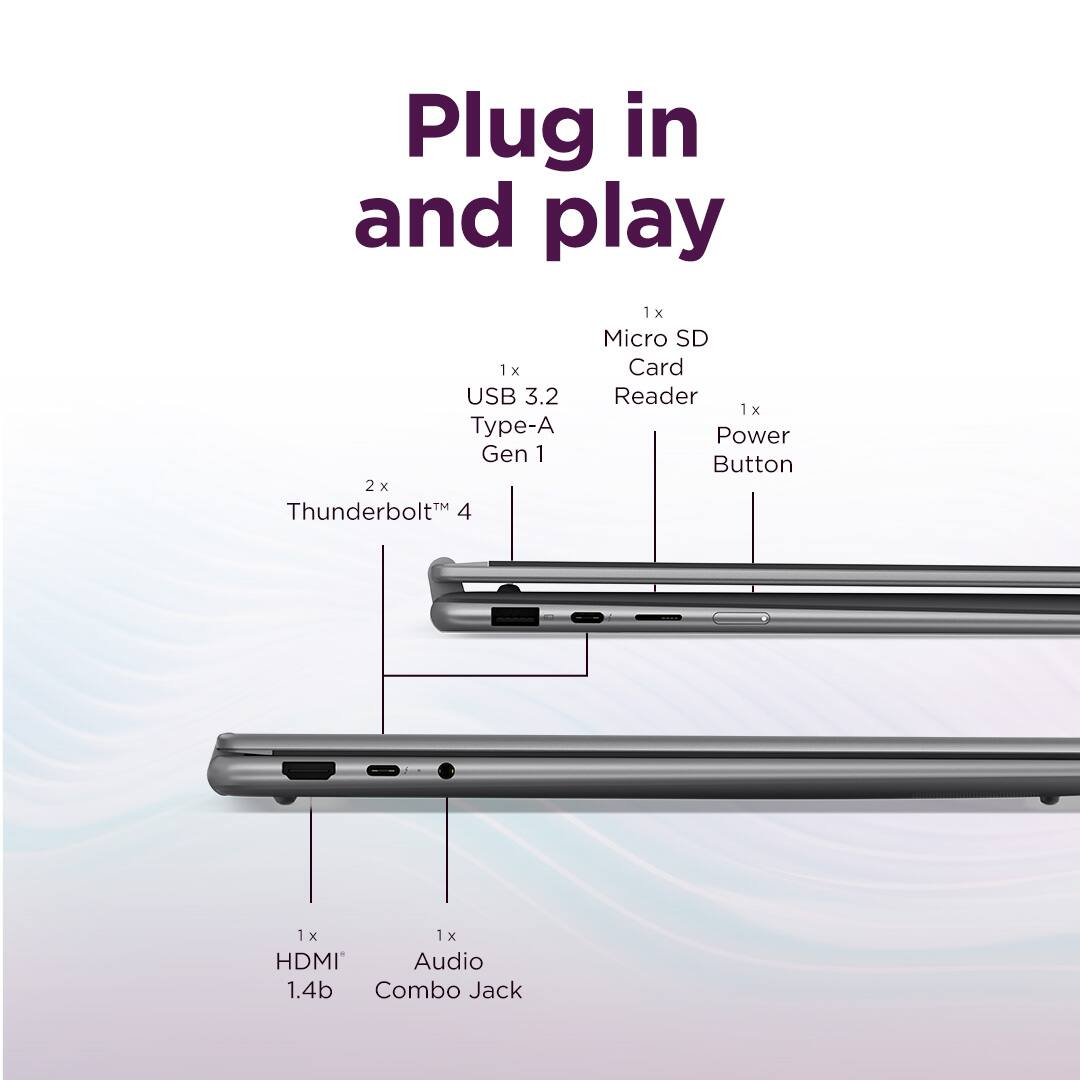 Plug in and play

2 x
Thunderbolt™ 4

1 x
USB 3.2
Type-A
Gen 1

1 x
Micro SD
Card
Reader

1 x
Power
Button

1 x
HDMI®
1.4b

1 x
Audio
Combo Jack