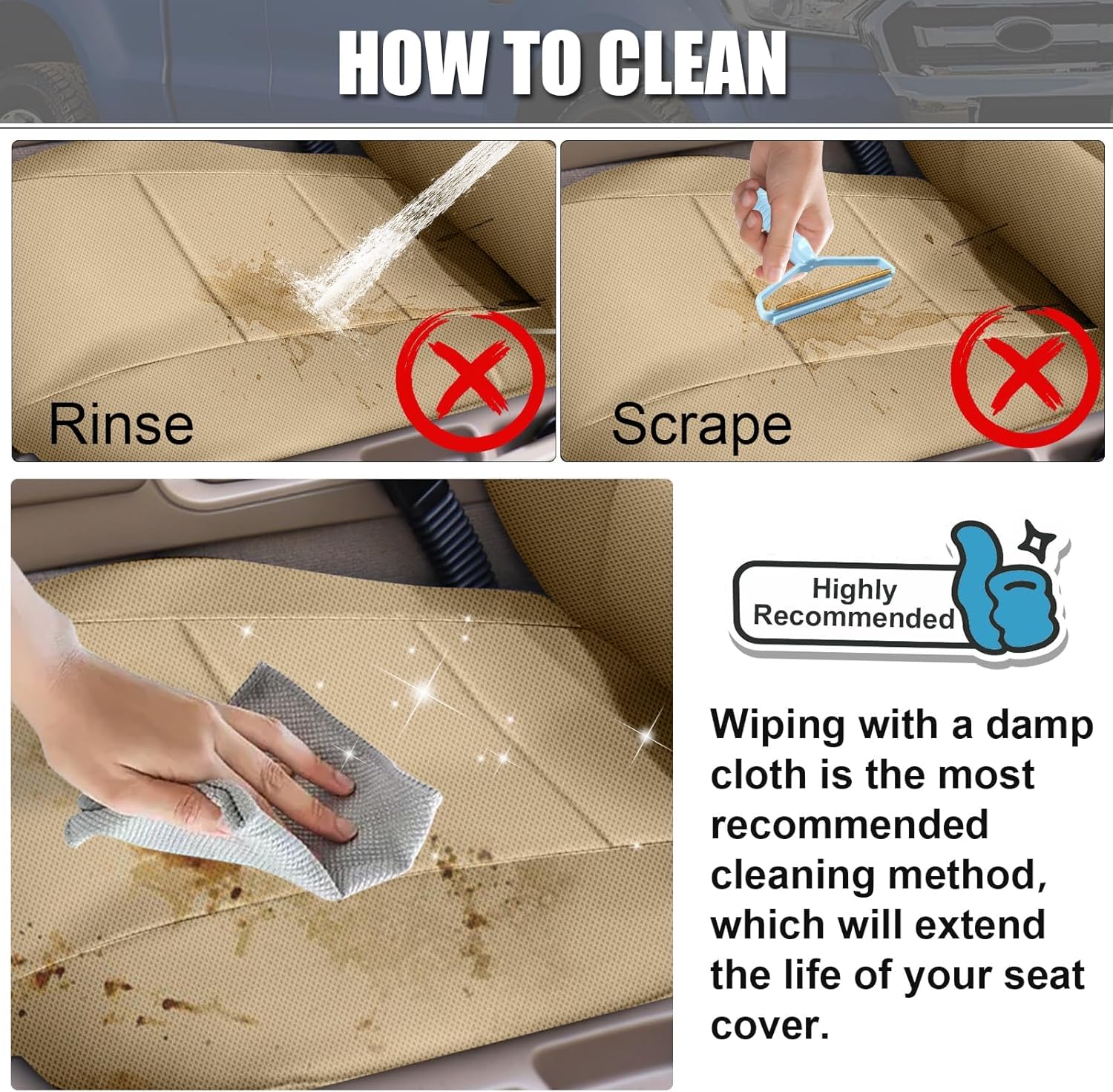 HOW TO CLEAN

Rinse

Scrape

Highly Recommended

Wiping with a damp cloth is the most recommended cleaning method, which will extend the life of your seat cover.