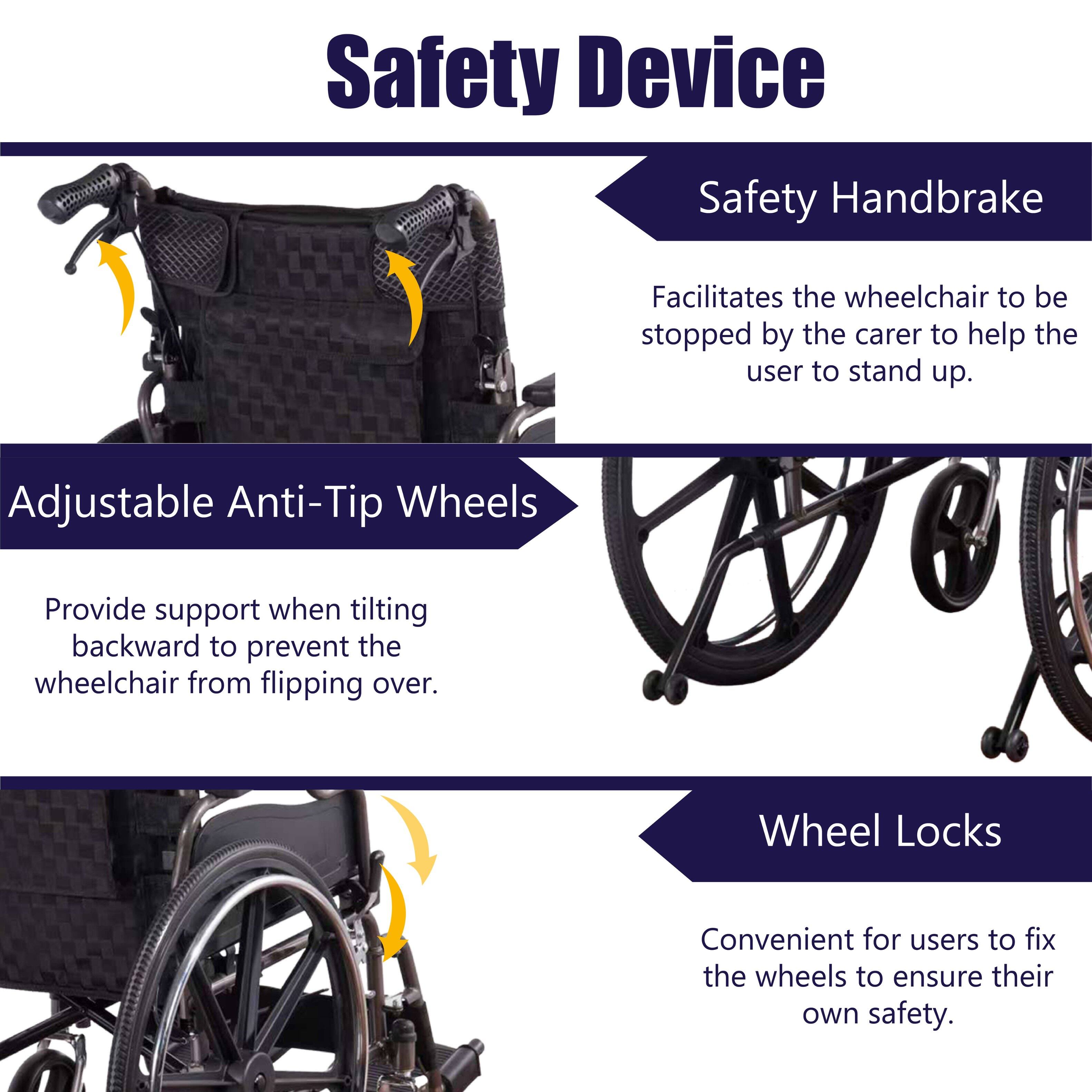 Safety Device

Safety Handbrake

Facilitates the wheelchair to be stopped by the carer to help the user to stand up.

Adjustable Anti-Tip Wheels

Provide support when tilting backward to prevent the wheelchair from flipping over.

Wheel Locks

Convenient for users to fix the wheels to ensure their own safety.