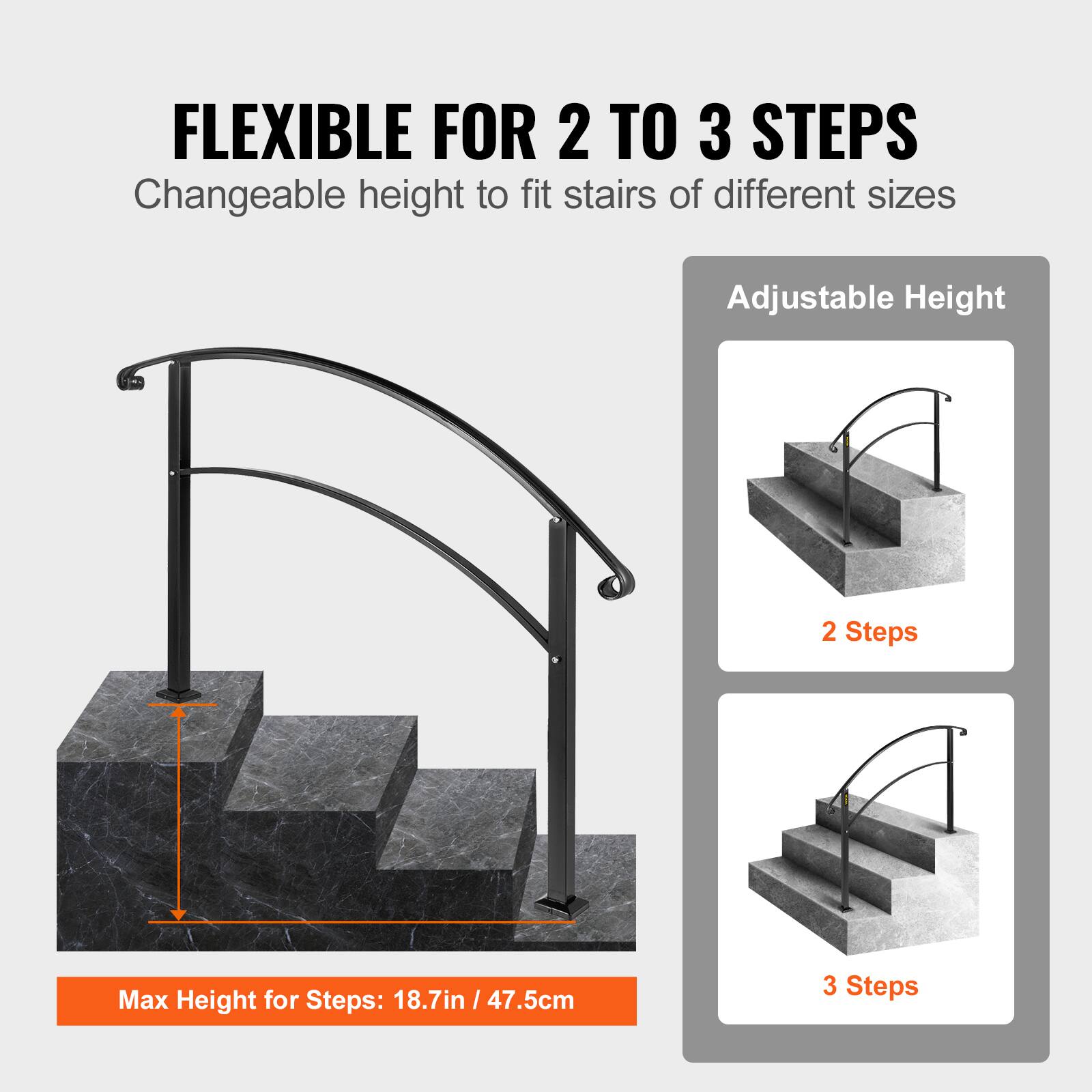 FLEXIBLE FOR 2 TO 3 STEPS
Changeable height to fit stairs of different sizes

Max Height for Steps: 18.7in / 47.5cm

Adjustable Height

2 Steps

3 Steps