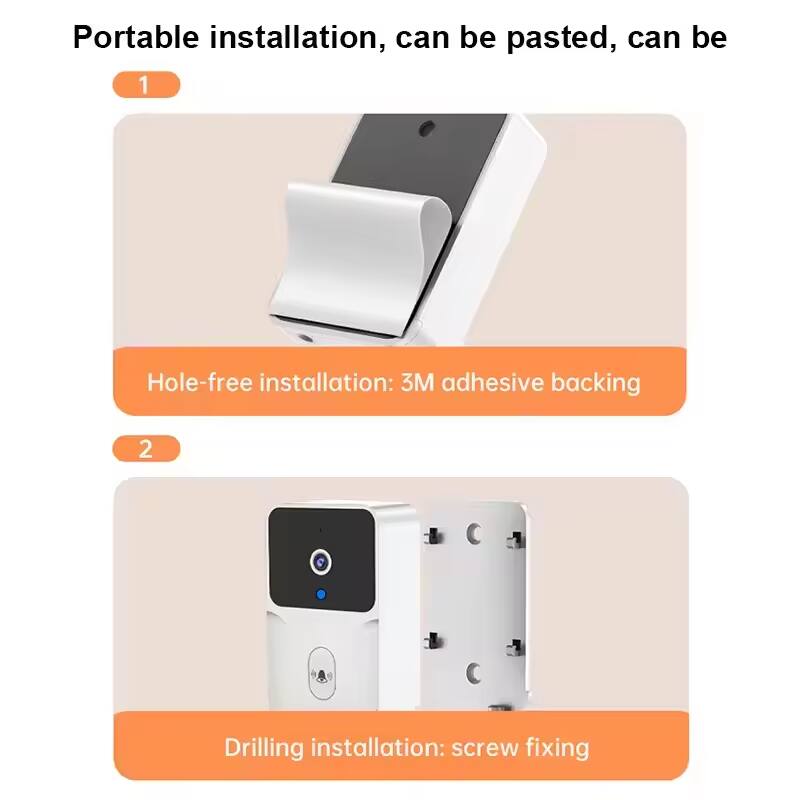 Portable installation, can be pasted, can be

1

Hole-free installation: 3M adhesive backing

2

Drilling installation: screw fixing