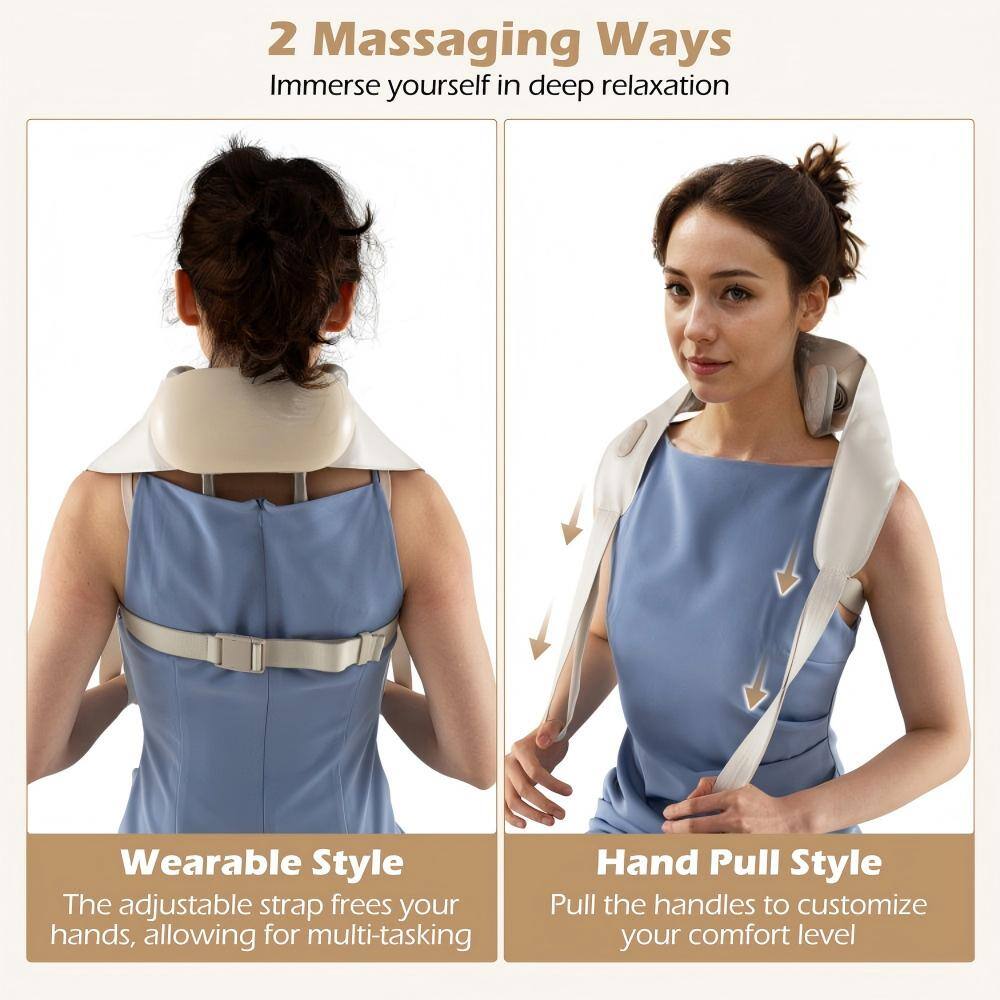 2 Massaging Ways
Immerse yourself in deep relaxation

Wearable Style
The adjustable strap frees your hands, allowing for multi-tasking

Hand Pull Style
Pull the handles to customize your comfort level