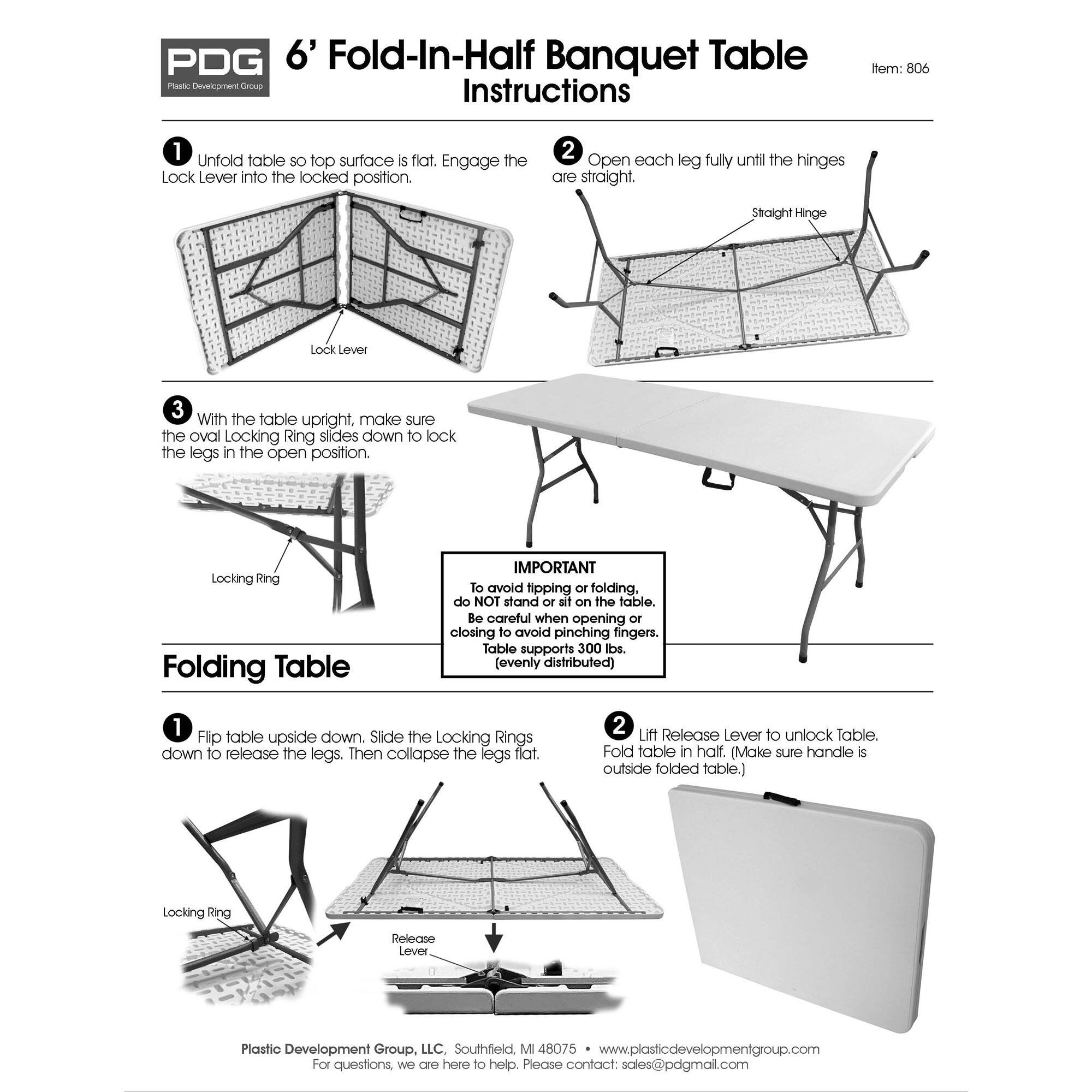 PDG
Plastic Development Group

6' Fold-In-Half Banquet Table
Instructions

Item: 806

1 Unfold table so top surface is flat. Engage the Lock Lever into the locked position.

Lock Lever

2 Open each leg fully until the hinges are straight.

Straight Hinge

3 With the table upright, make sure the oval Locking Ring slides down to lock the legs in the open position.

Locking Ring

IMPORTANT
To avoid tipping or folding, do NOT stand or sit on the table.
Be careful when opening or closing to avoid pinching fingers.
Table supports 300 lbs. (evenly distributed)

Folding Table

1 Flip table upside down. Slide the Locking Rings down to release the legs. Then collapse the legs flat.

Locking Ring

Release Lever

2 Lift Release Lever to unlock Table. Fold table in half. (Make sure handle is outside folded table.)

Plastic Development Group, LLC, Southfield, MI 48075 • www.plasticdevelopmentgroup.com
For questions, we are here to help. Please contact: sales@pdgmail.com