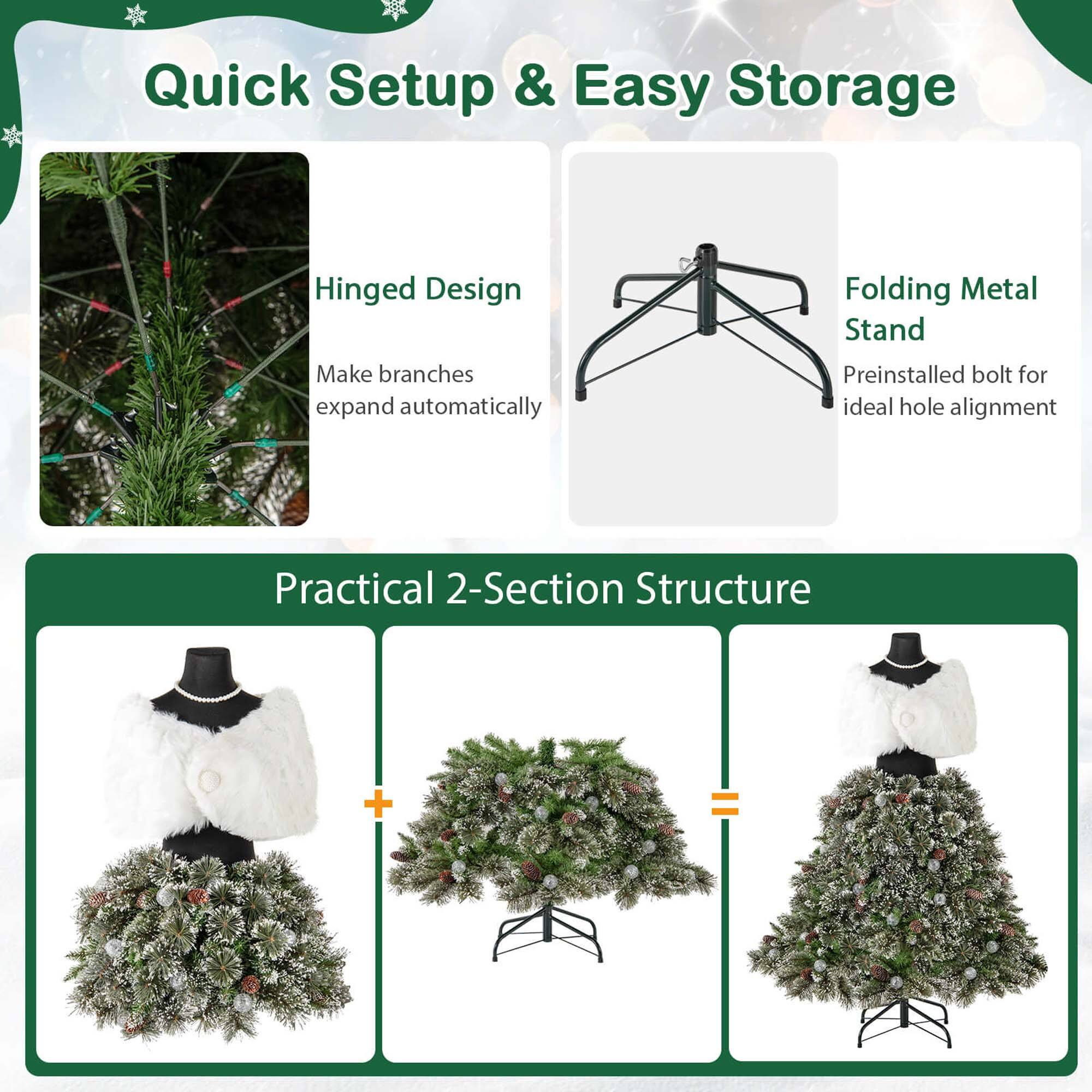 Quick Setup & Easy Storage

Hinged Design

Make branches expand automatically

Folding Metal Stand

Preinstalled bolt for ideal hole alignment

Practical 2-Section Structure

+

=