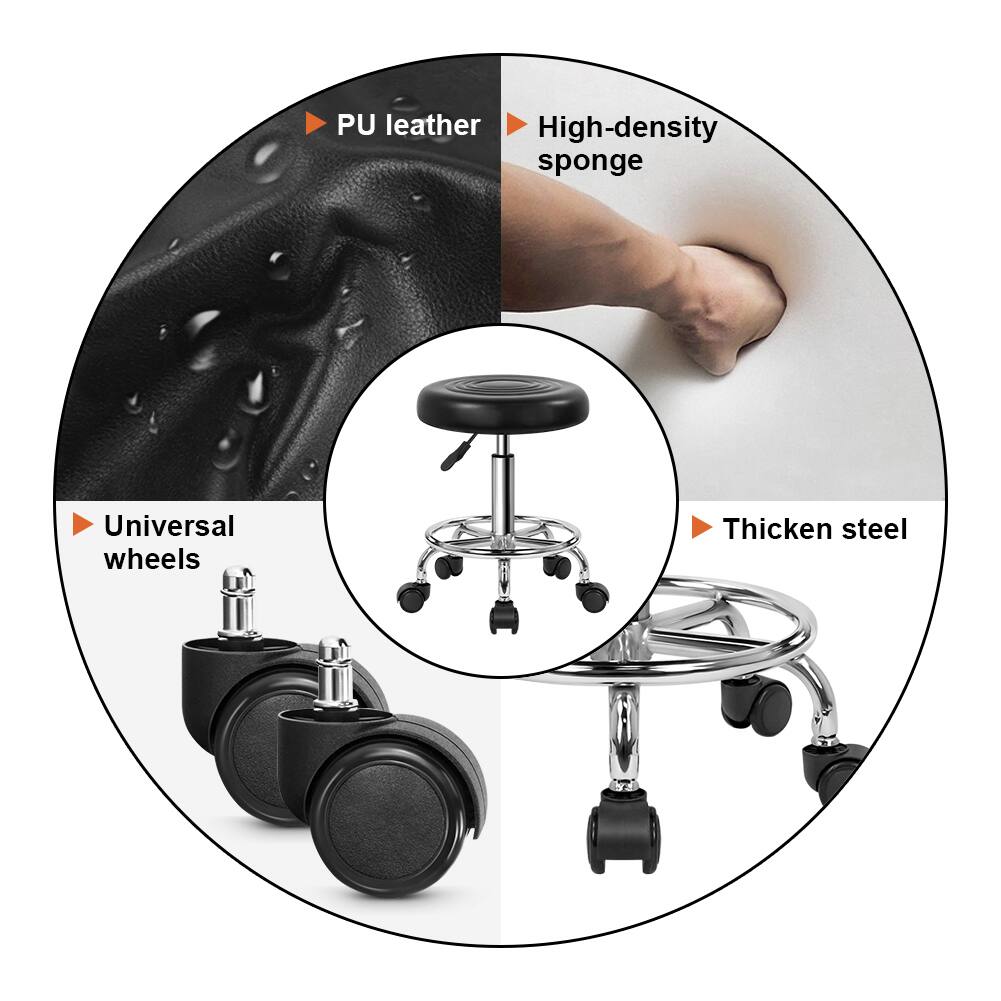 PU leather

High-density sponge

Universal wheels

Thicken steel