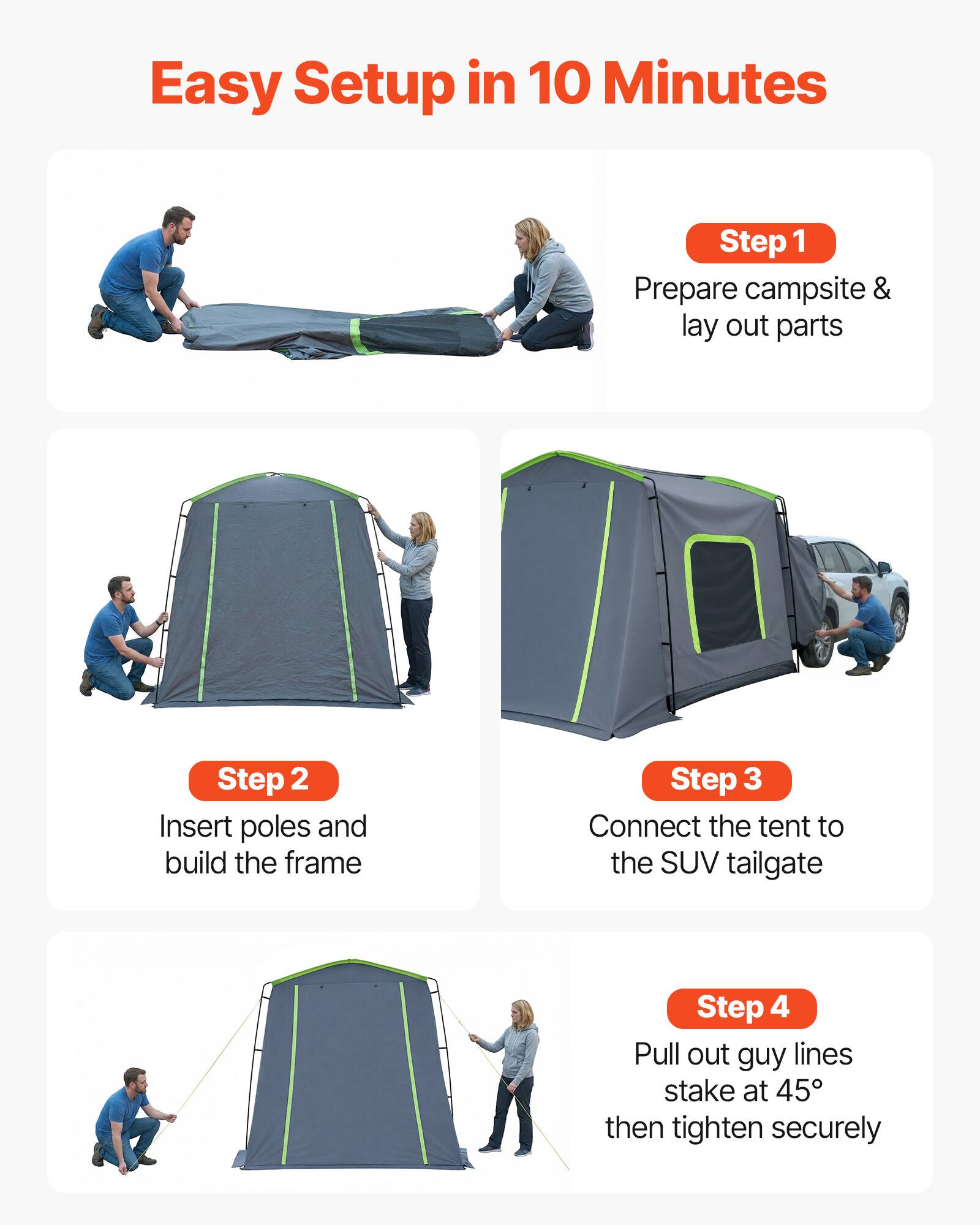 Easy Setup in 10 Minutes

Step 1
Prepare campsite & lay out parts

Step 2
Insert poles and build the frame

Step 3
Connect the tent to the SUV tailgate

Step 4
Pull out guy lines stake at 45° then tighten securely