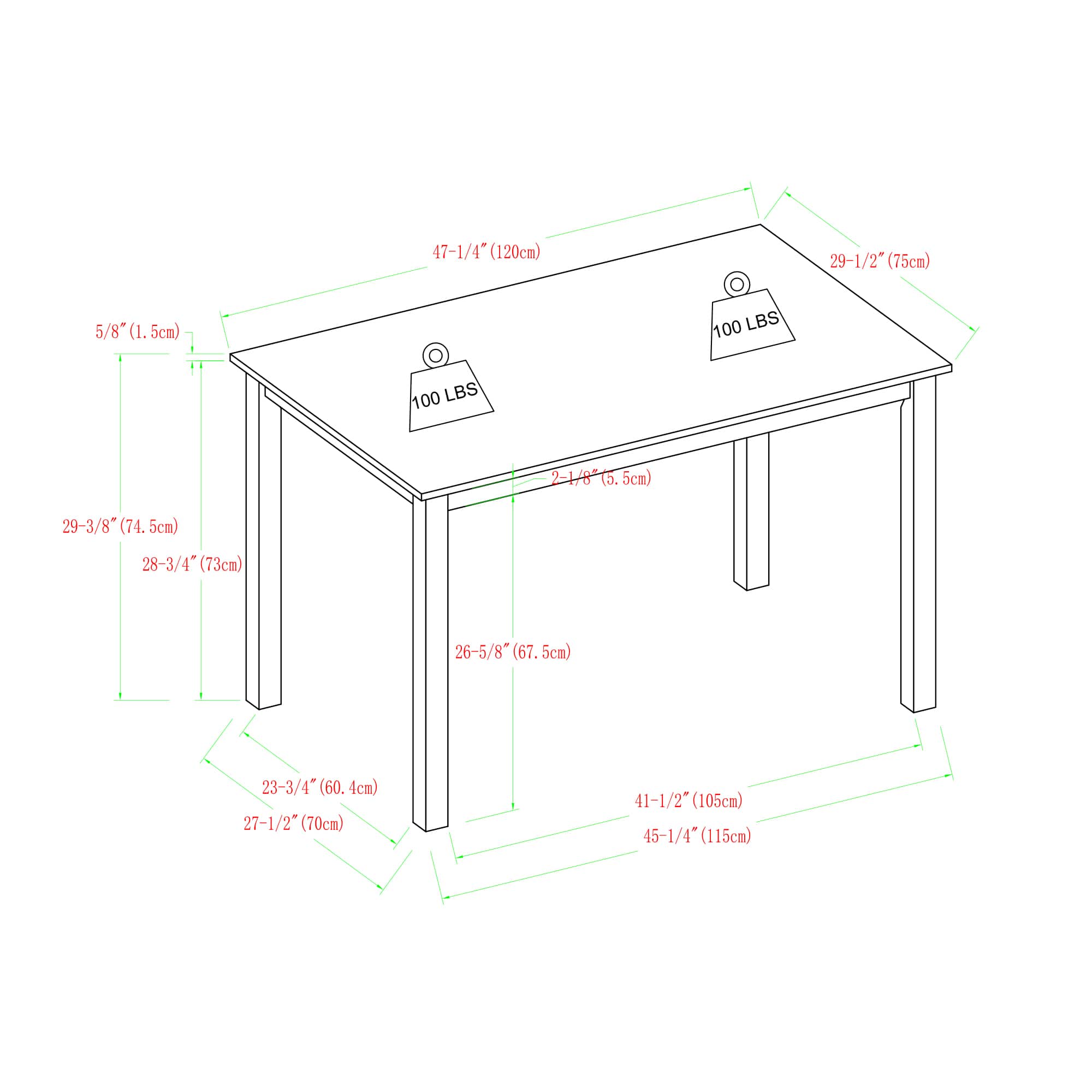 47-1/4″(120cm)

29-1/2″(75cm)

5/8″(1.5cm)

100 LBS

100 LBS

2-1/8″(5.5cm)

29-3/8″(74.5cm)

28-3/4″(73cm)

26-5/8″(67.5cm)

23-3/4″(60.4cm)

27-1/2″(70cm)

41-1/2″(105cm)

45-1/4″(115cm)