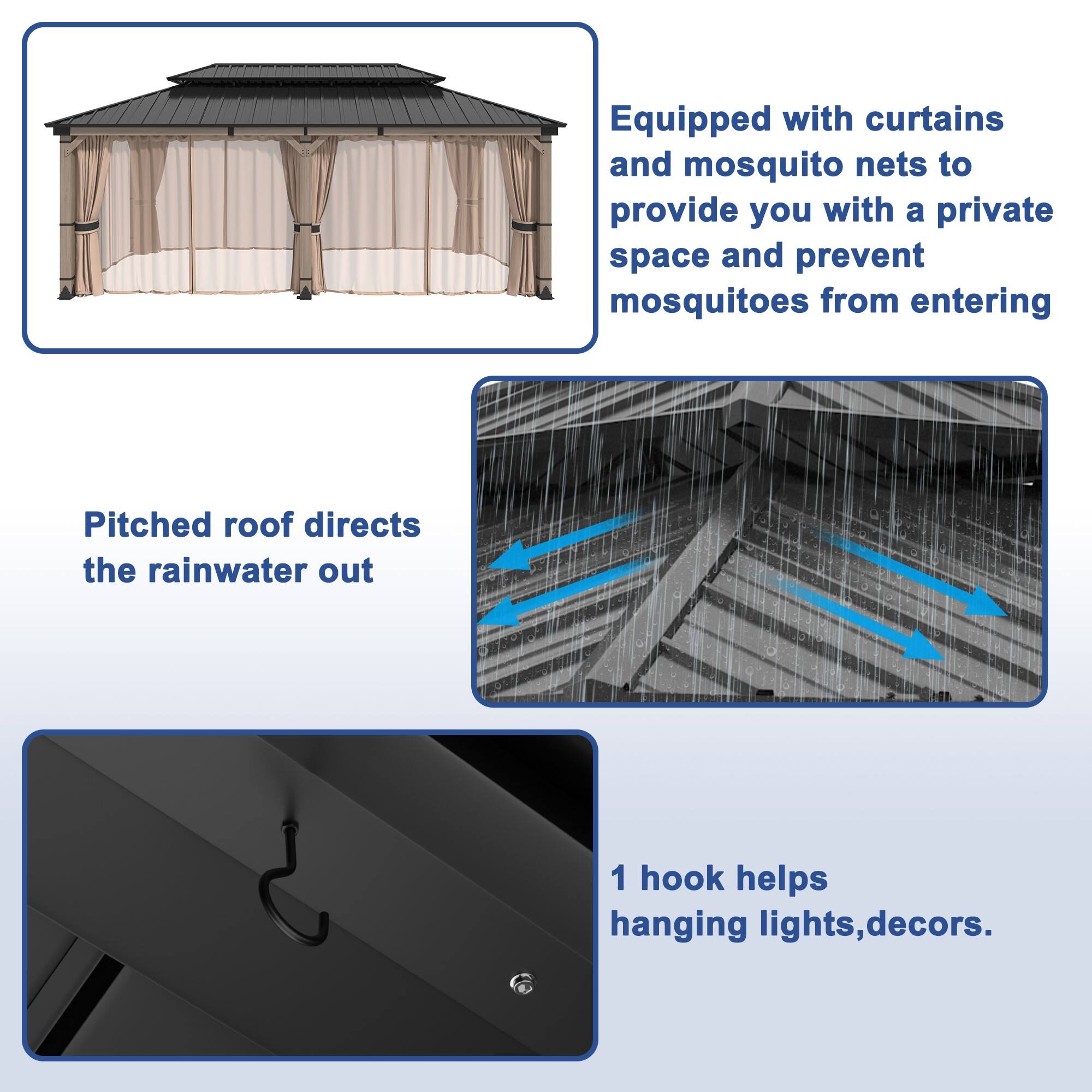 Equipped with curtains and mosquito nets to provide you with a private space and prevent mosquitoes from entering

Pitched roof directs the rainwater out

1 hook helps hanging lights,decors.